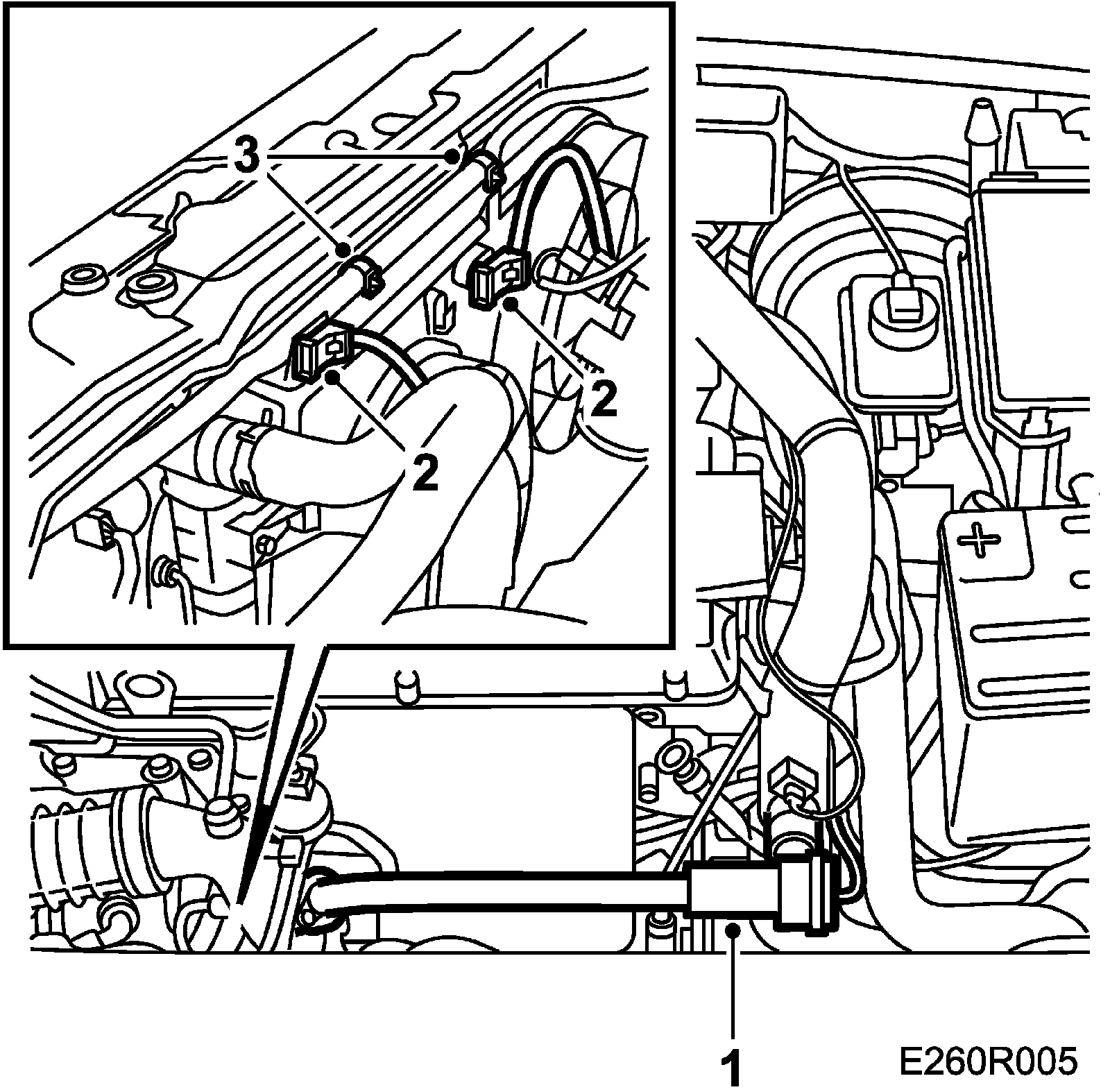 3
2
2
+
1
E260R005