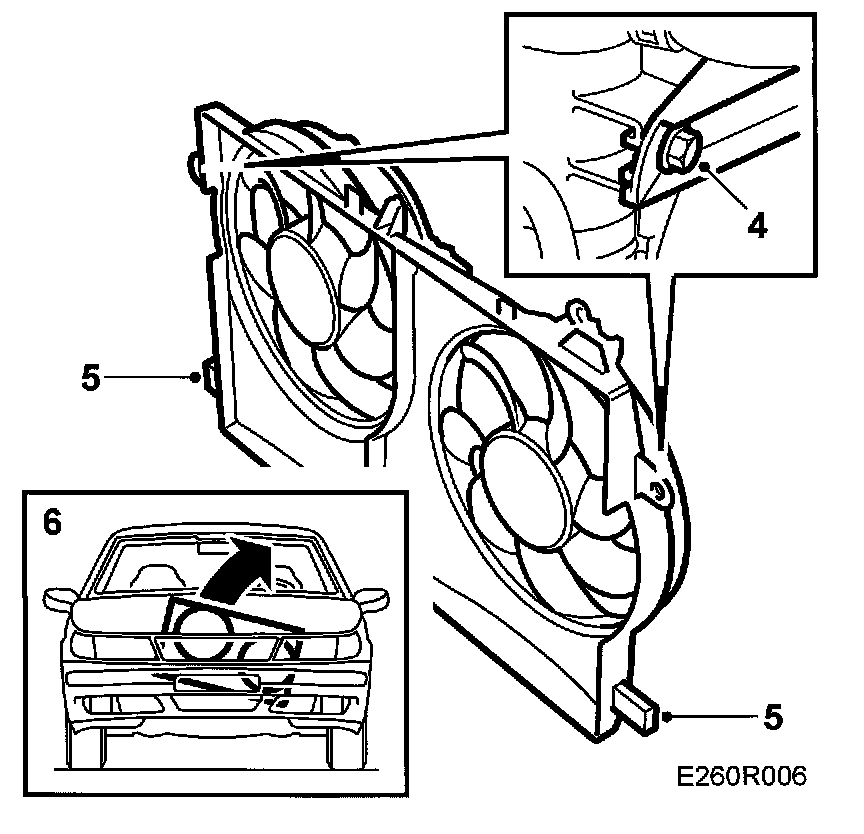 4

5

6

5

E260R006