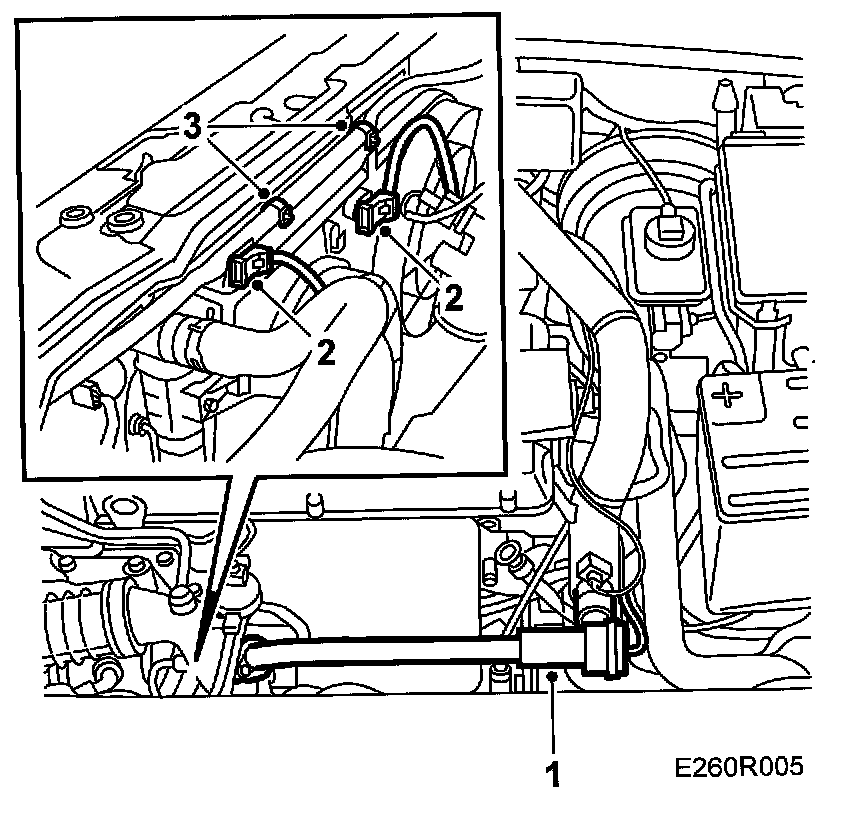 3
2
2
1
E260R005