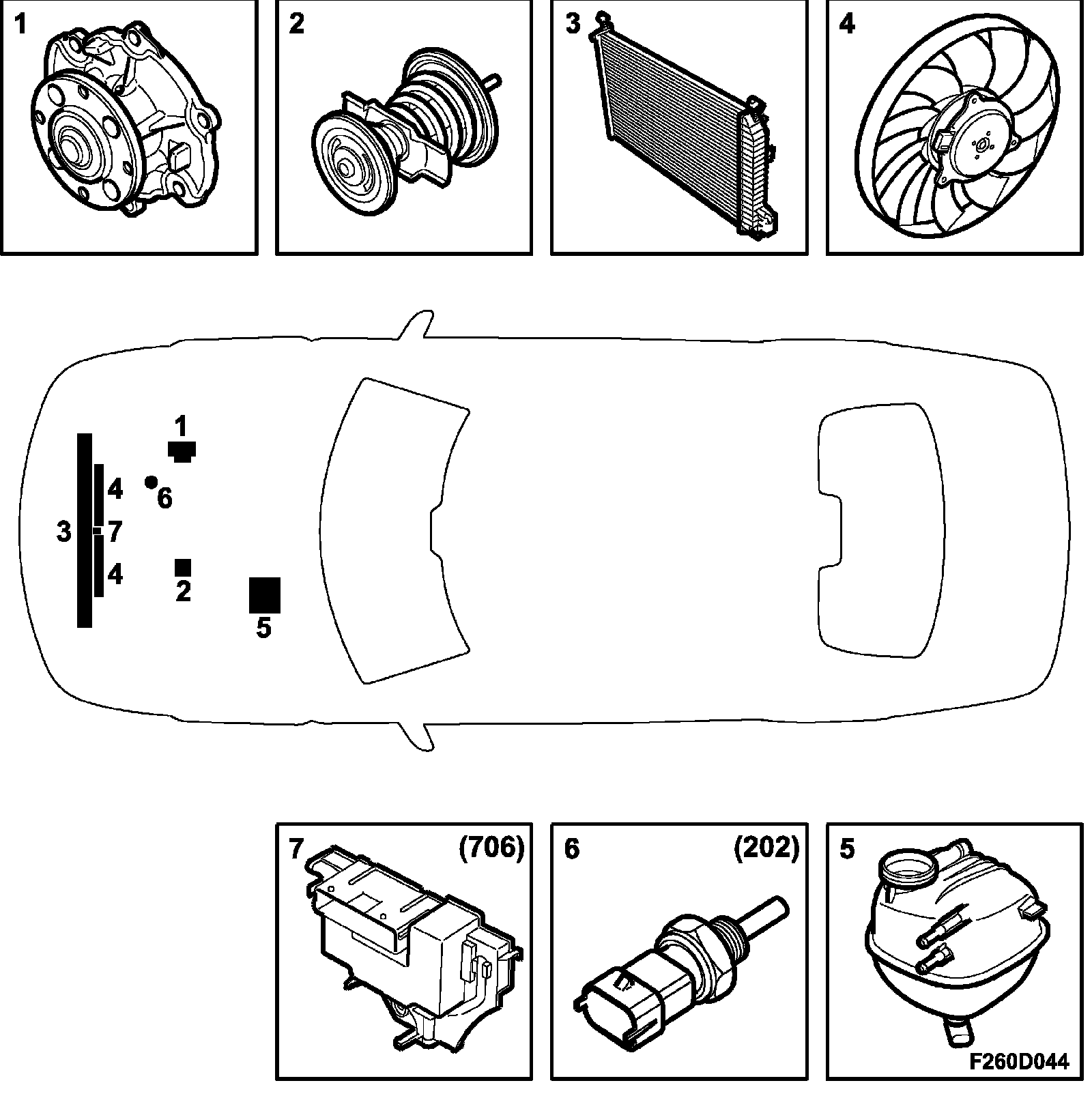 1

2

3

4

1

4

6

3

7

4

2

5

7 (706)

6 (202)

5

F260D044