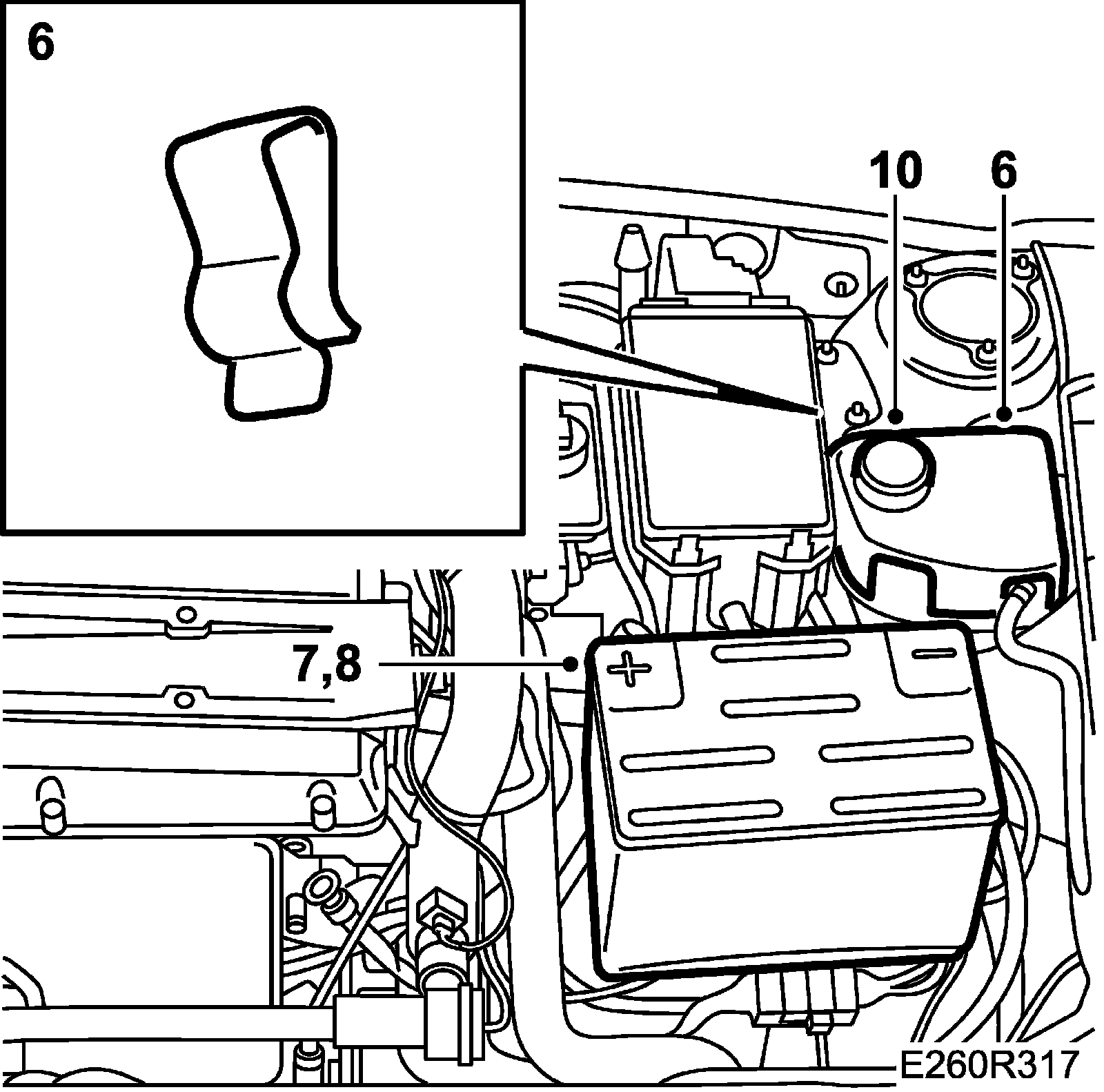 6

10

6

7,8

+

−

E260R317