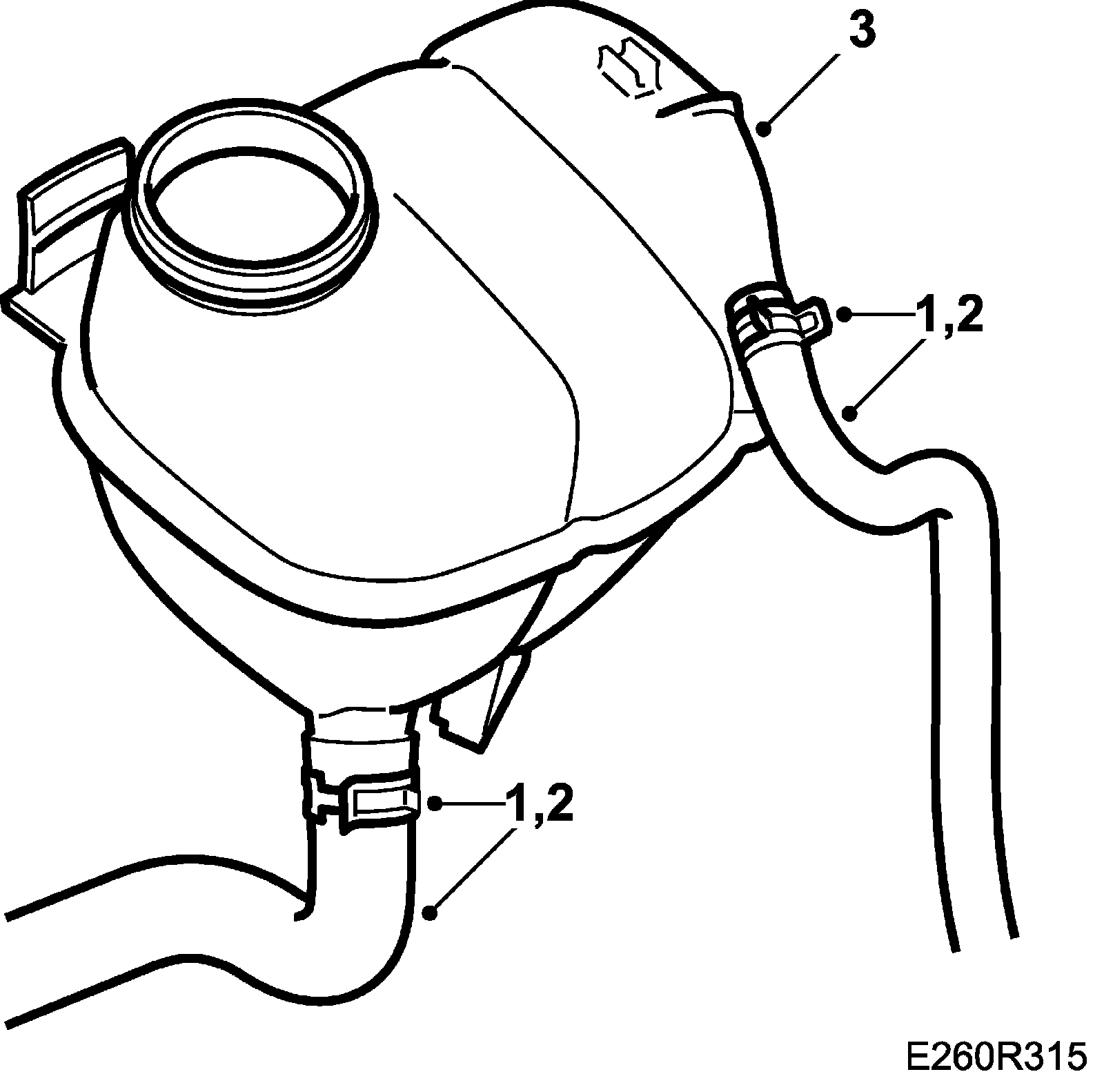 3

1,2

1,2

E260R315