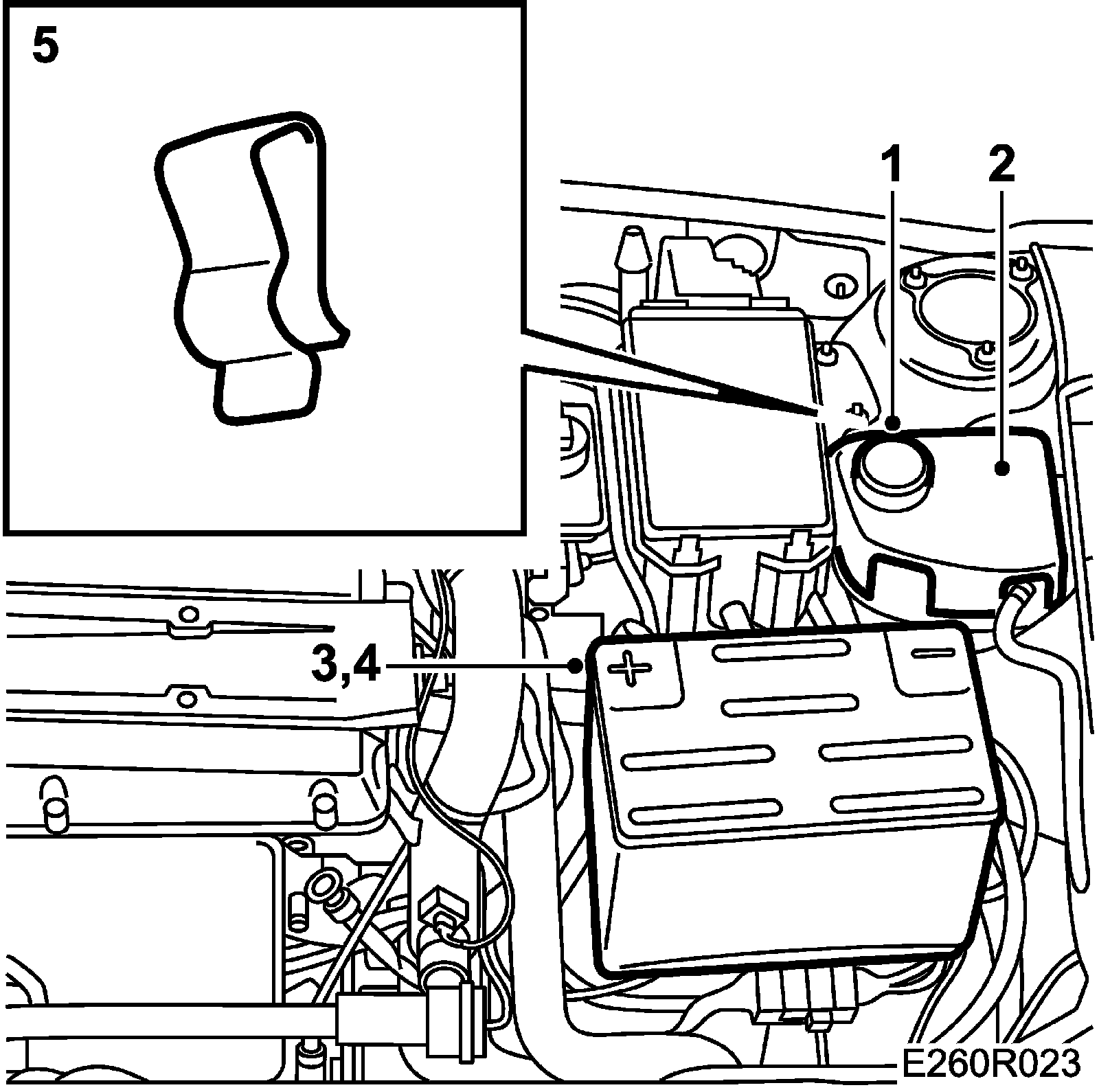 5

1

2

3,4

+

−

E260R023