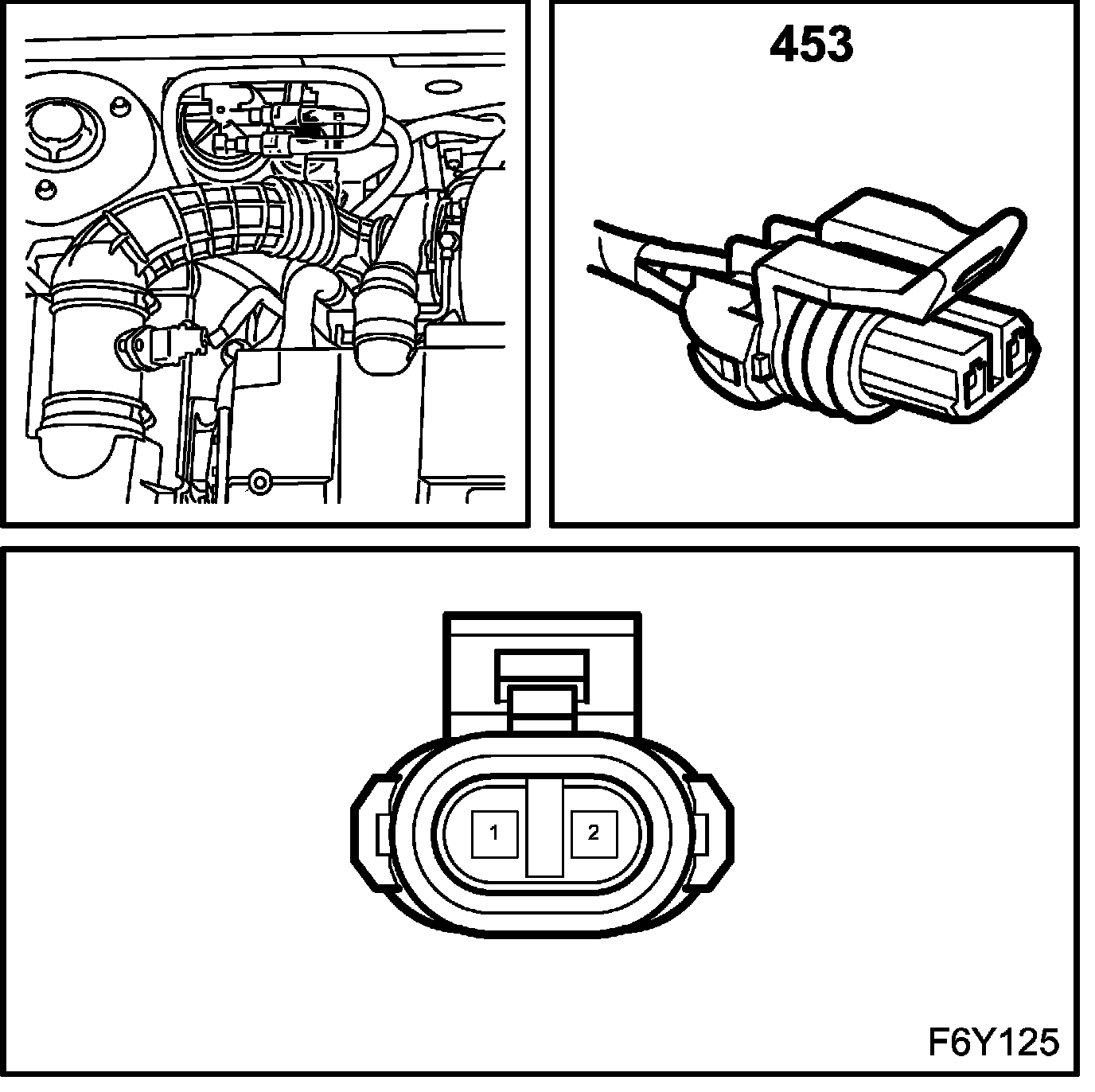 453

1
2

F6Y125