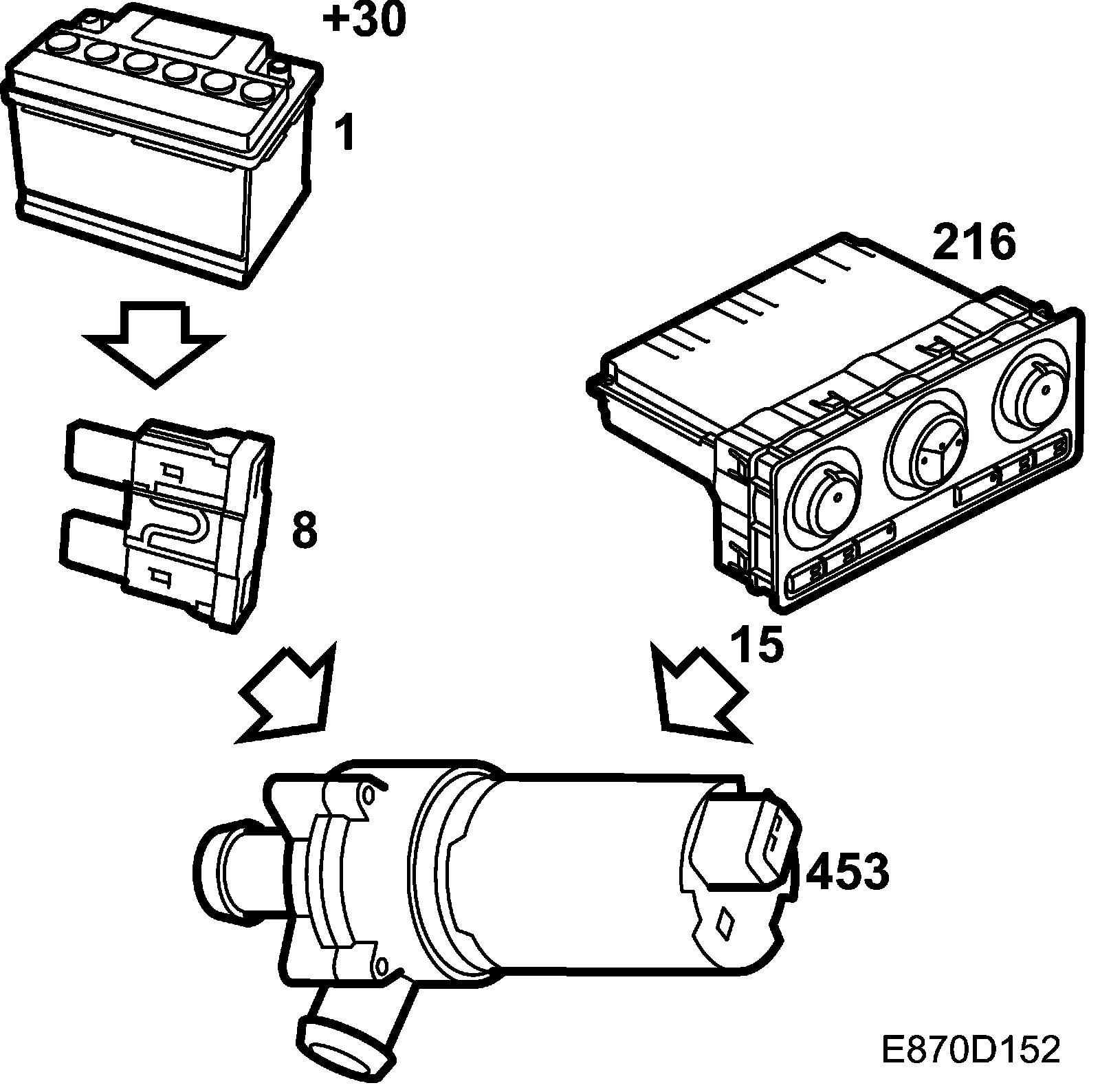 +30
1
216
8
15
453
E870D152