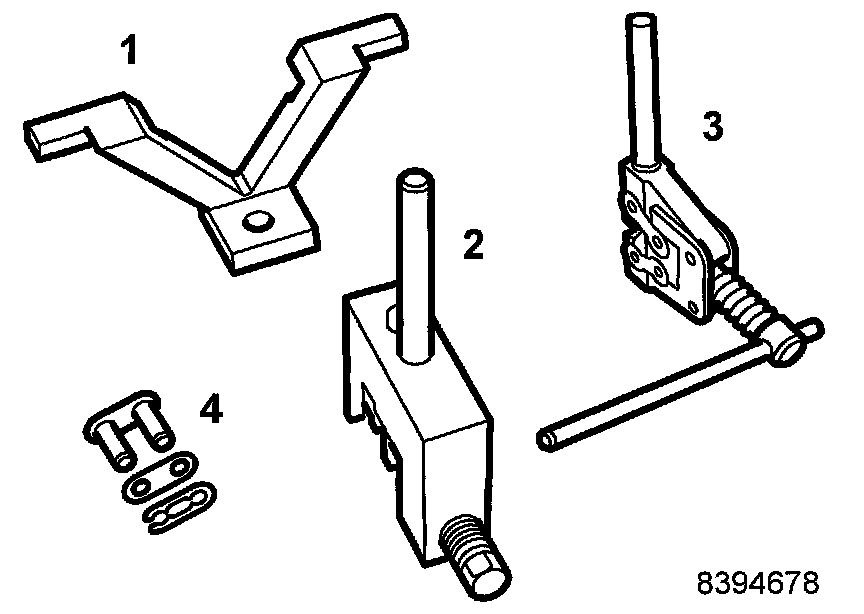 1
3
2
4
8394678