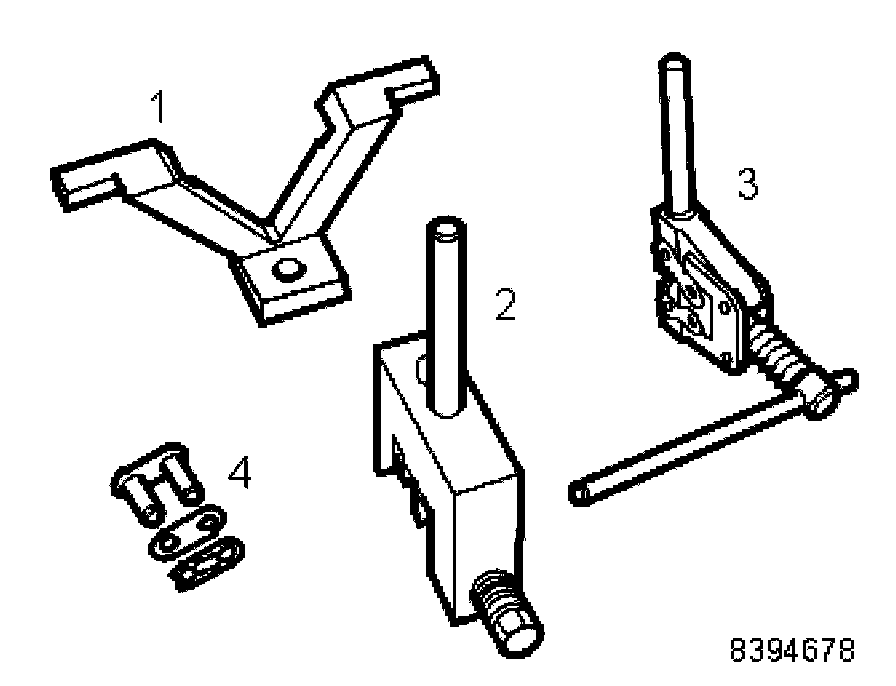 1
3
2
4
8394678