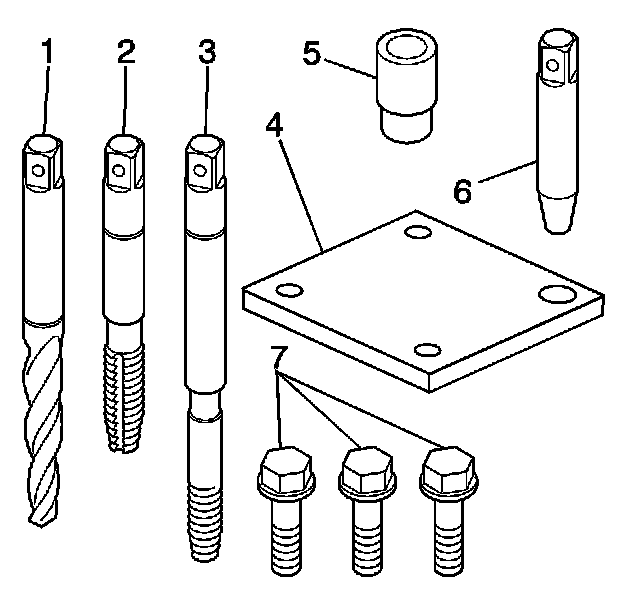 1
2
3
5
4
6
7