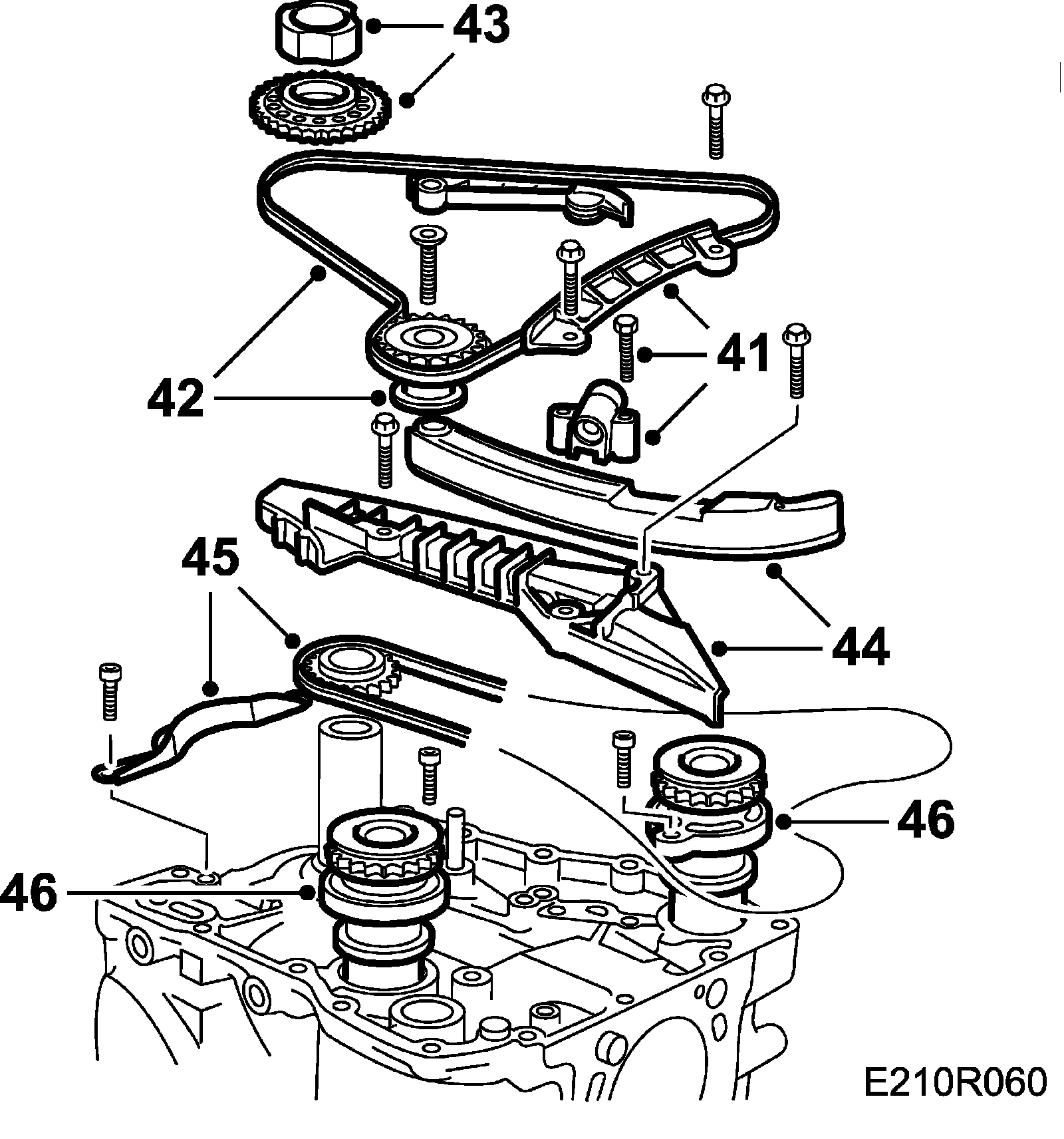 43
41
42
45
44
46
46
E210R060