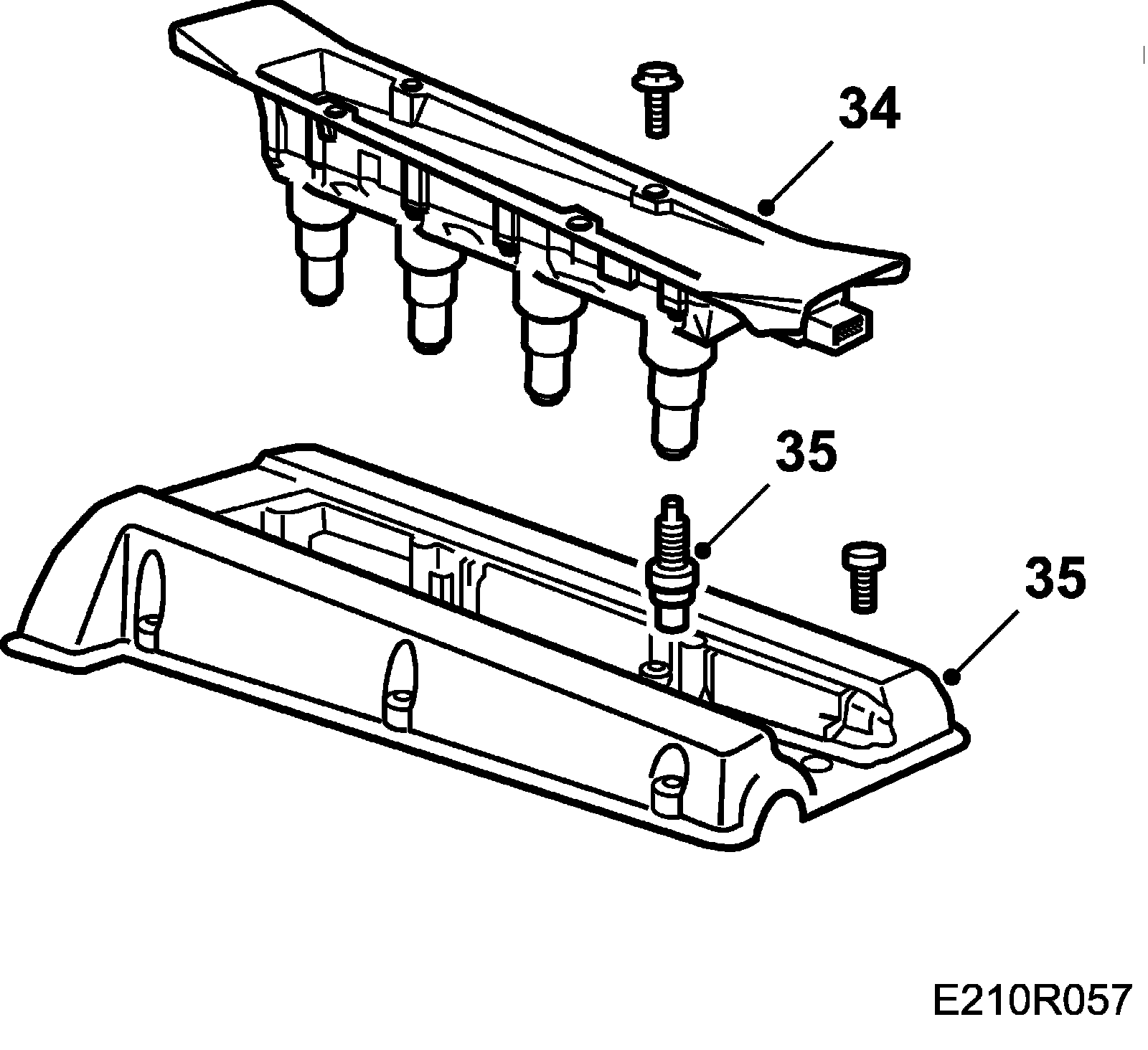 34

35

35

E210R057