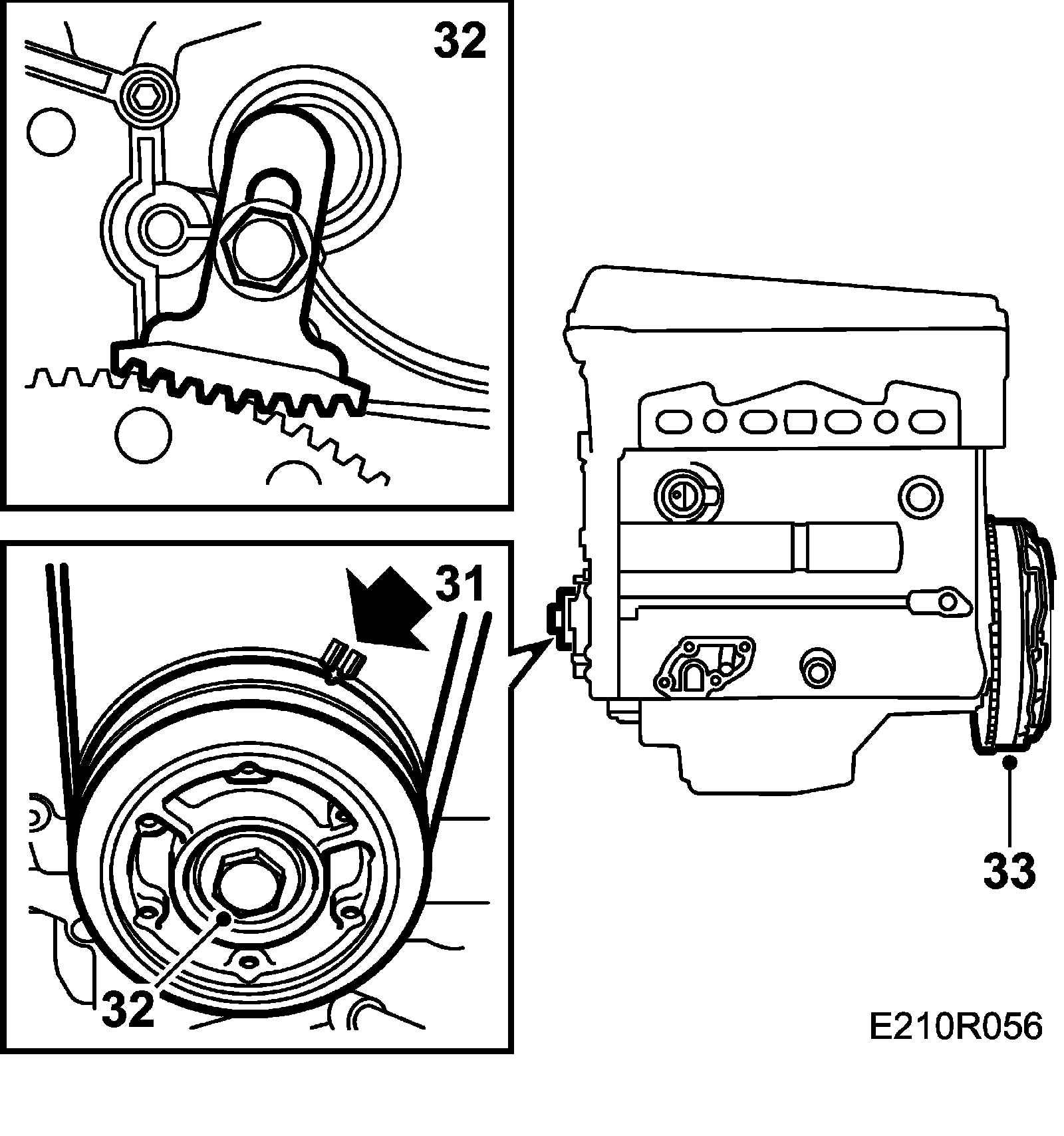 32

31

32

33

E210R056