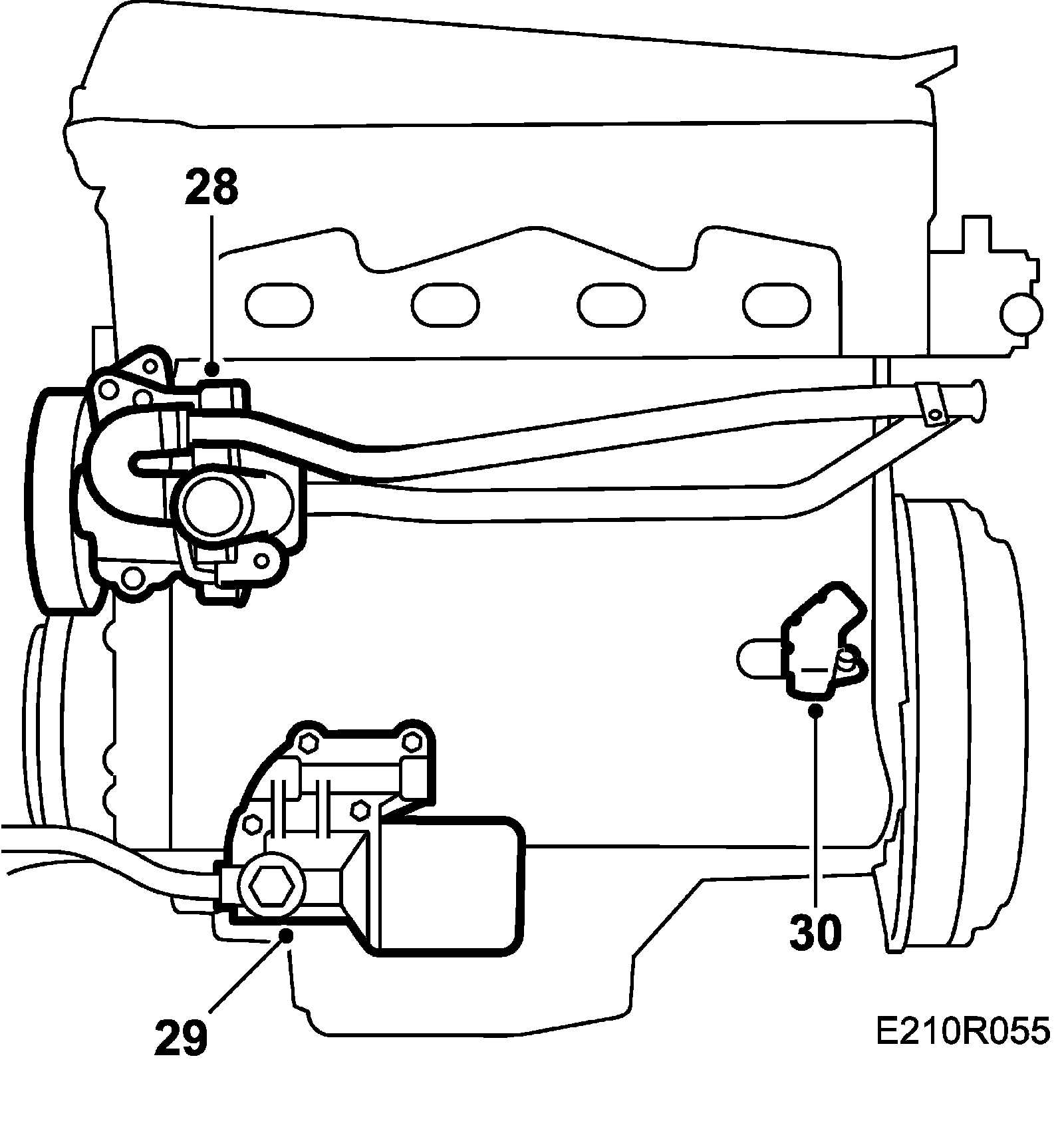 28

30

29

E210R055