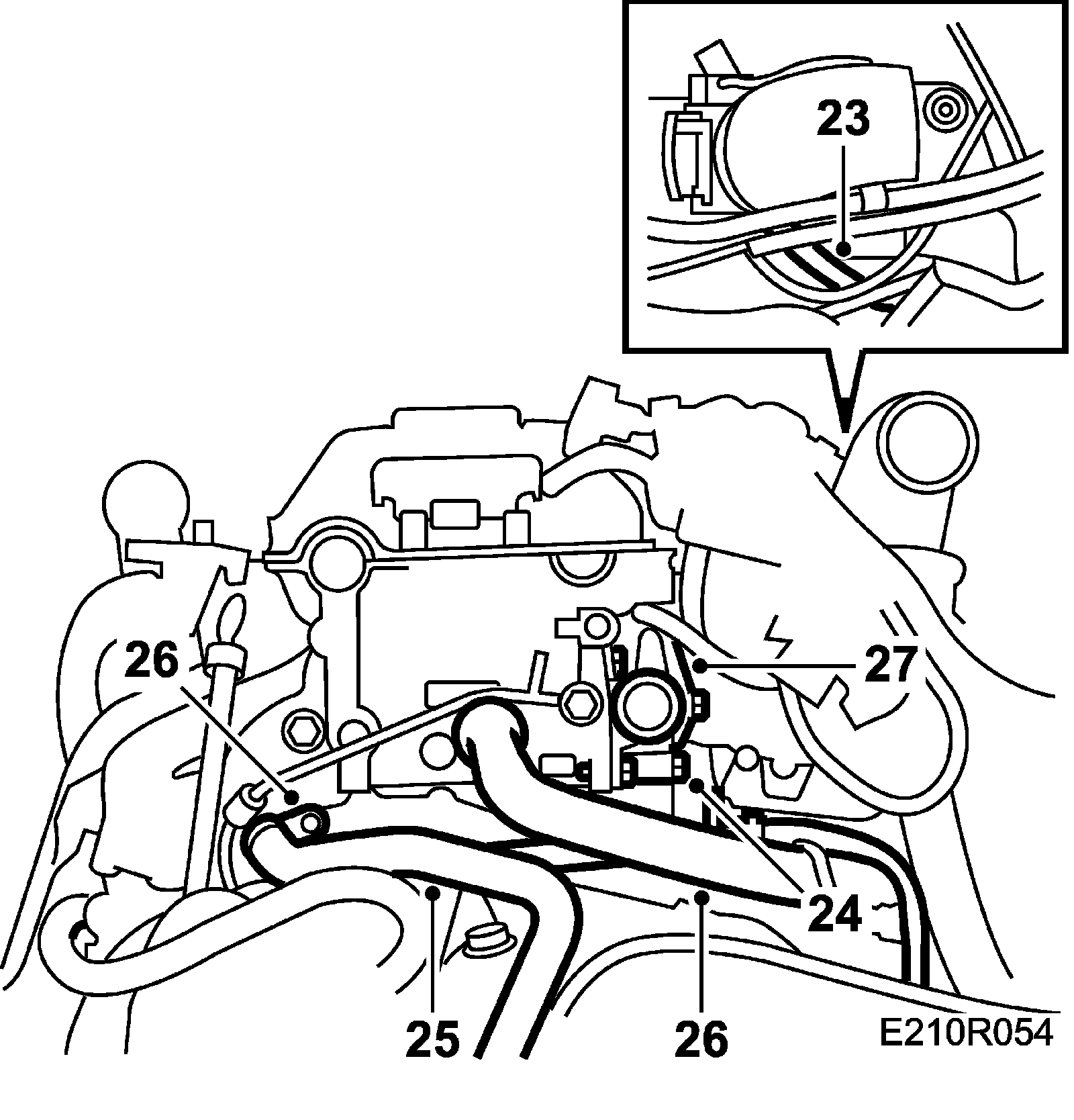 23
26
27
24
25
26
E210R054