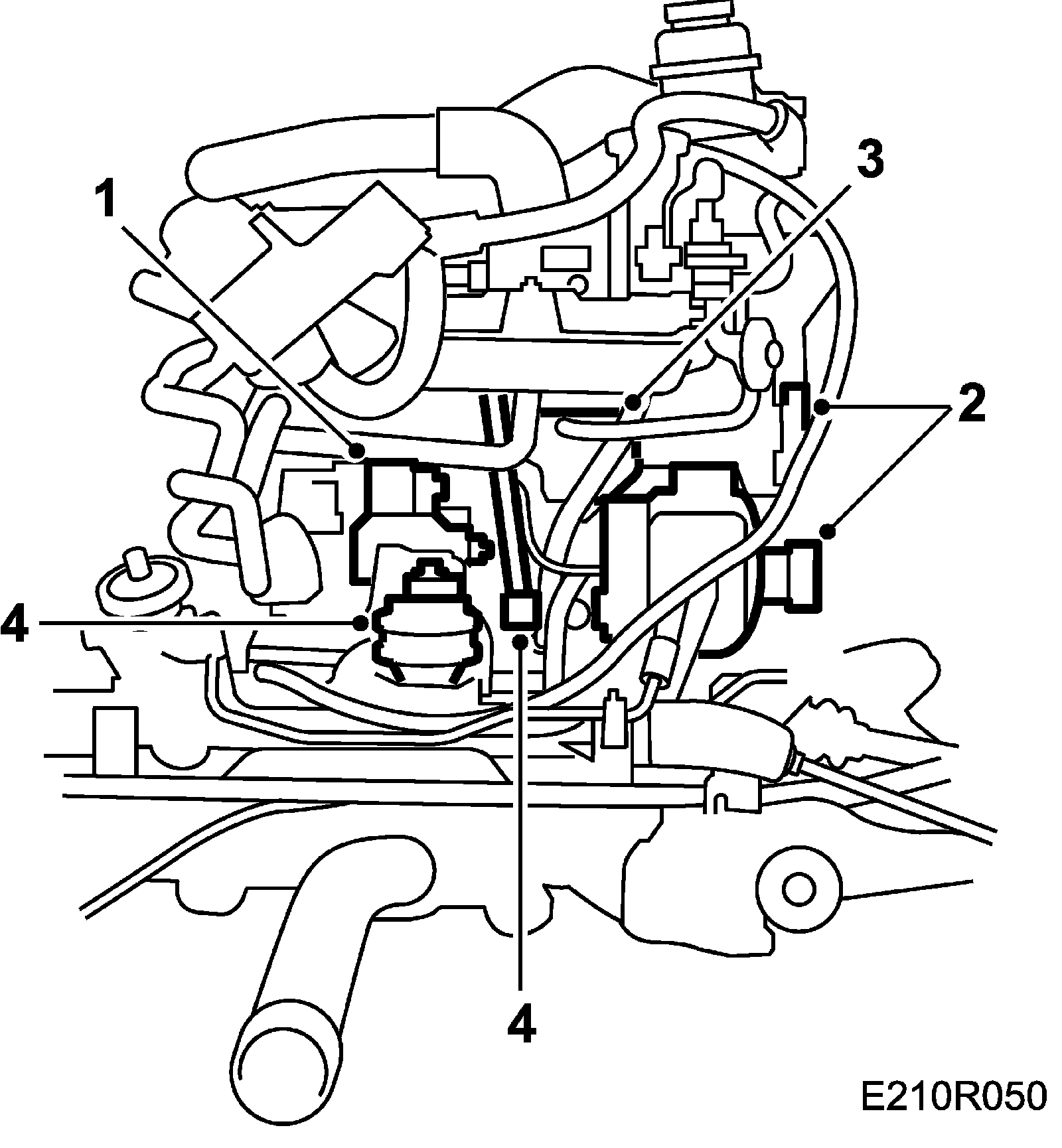 1
3
2
4
4
E210R050