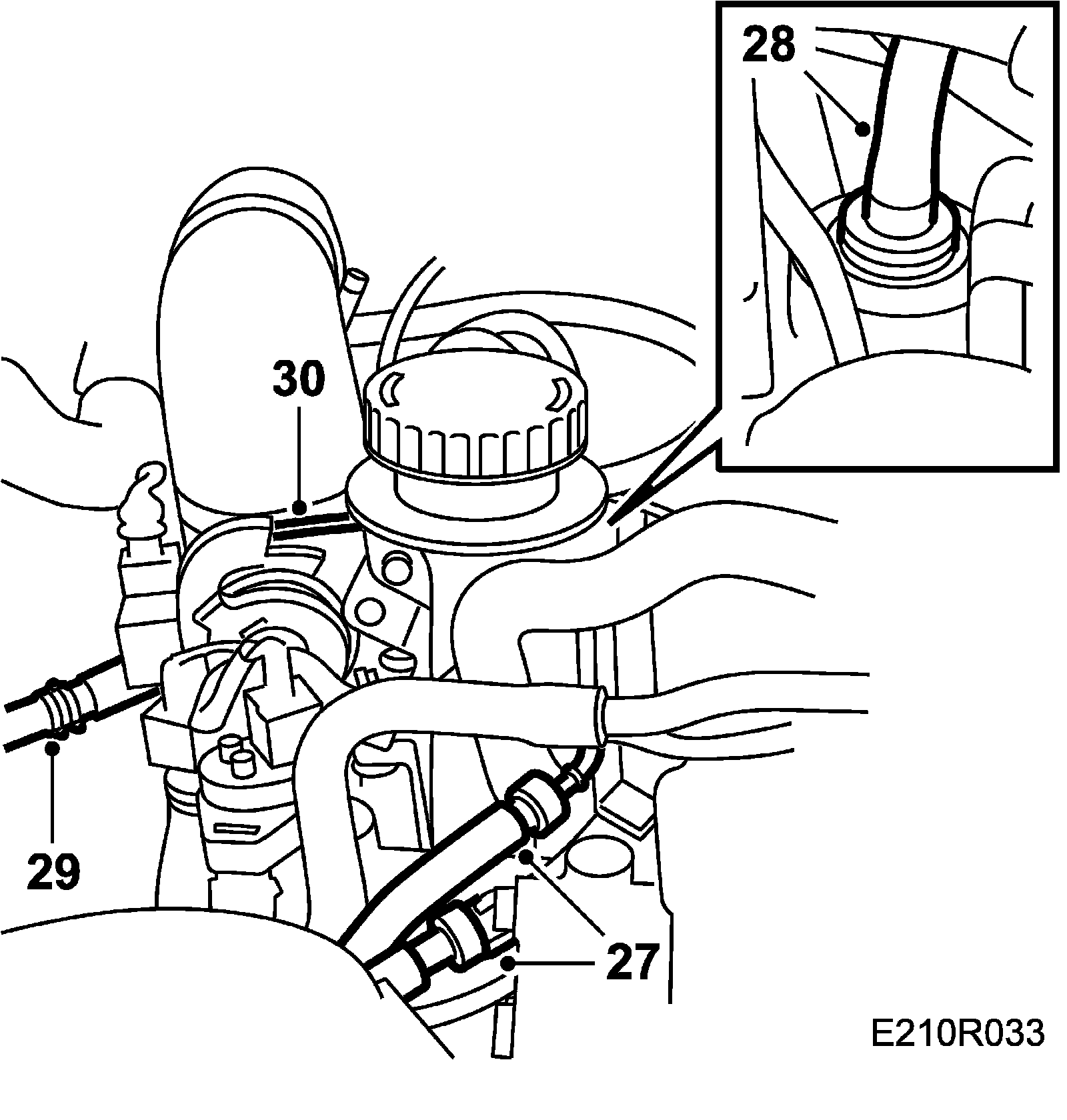 28

30

29

27

E210R033