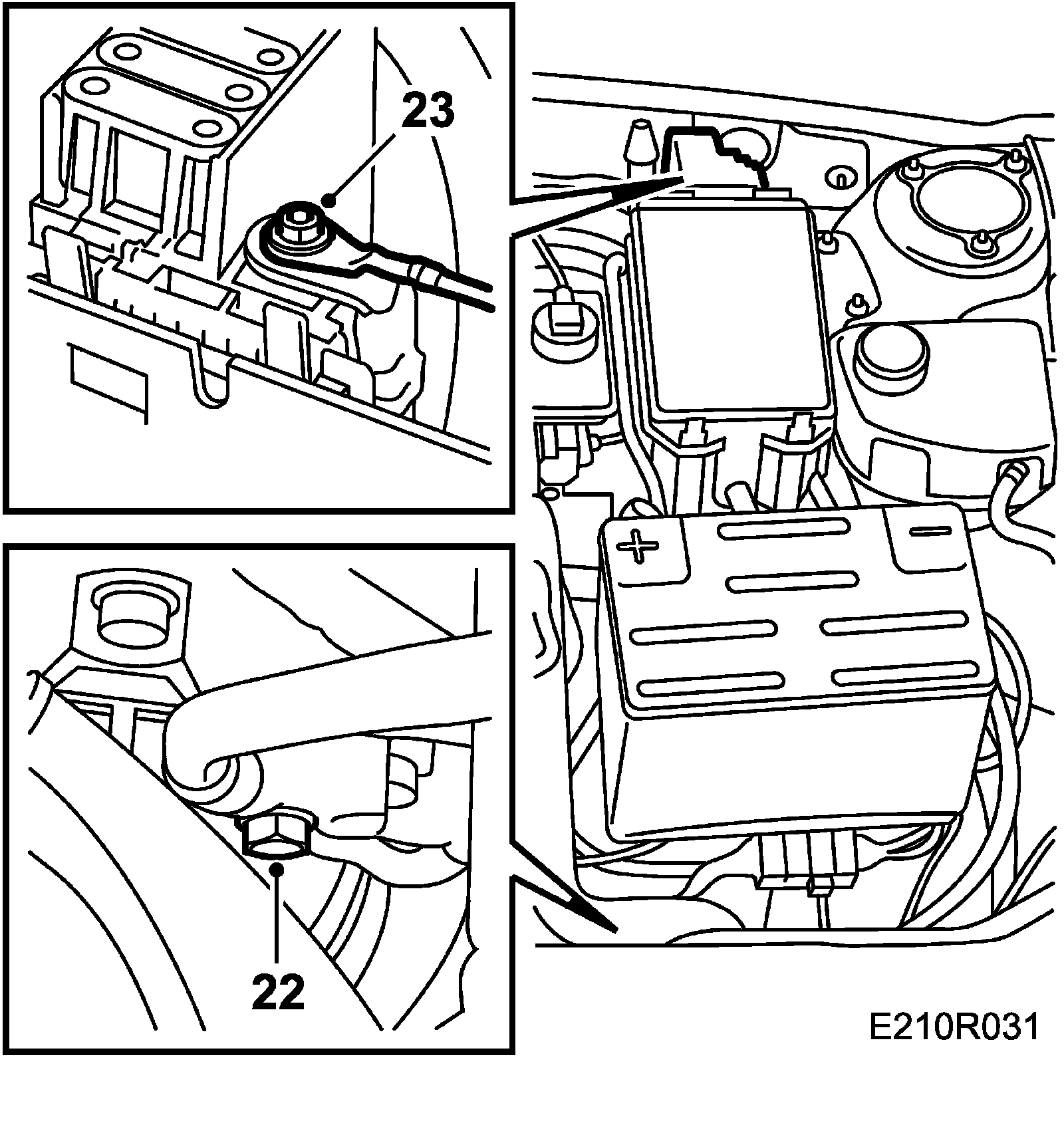 23

+

−

22

E210R031