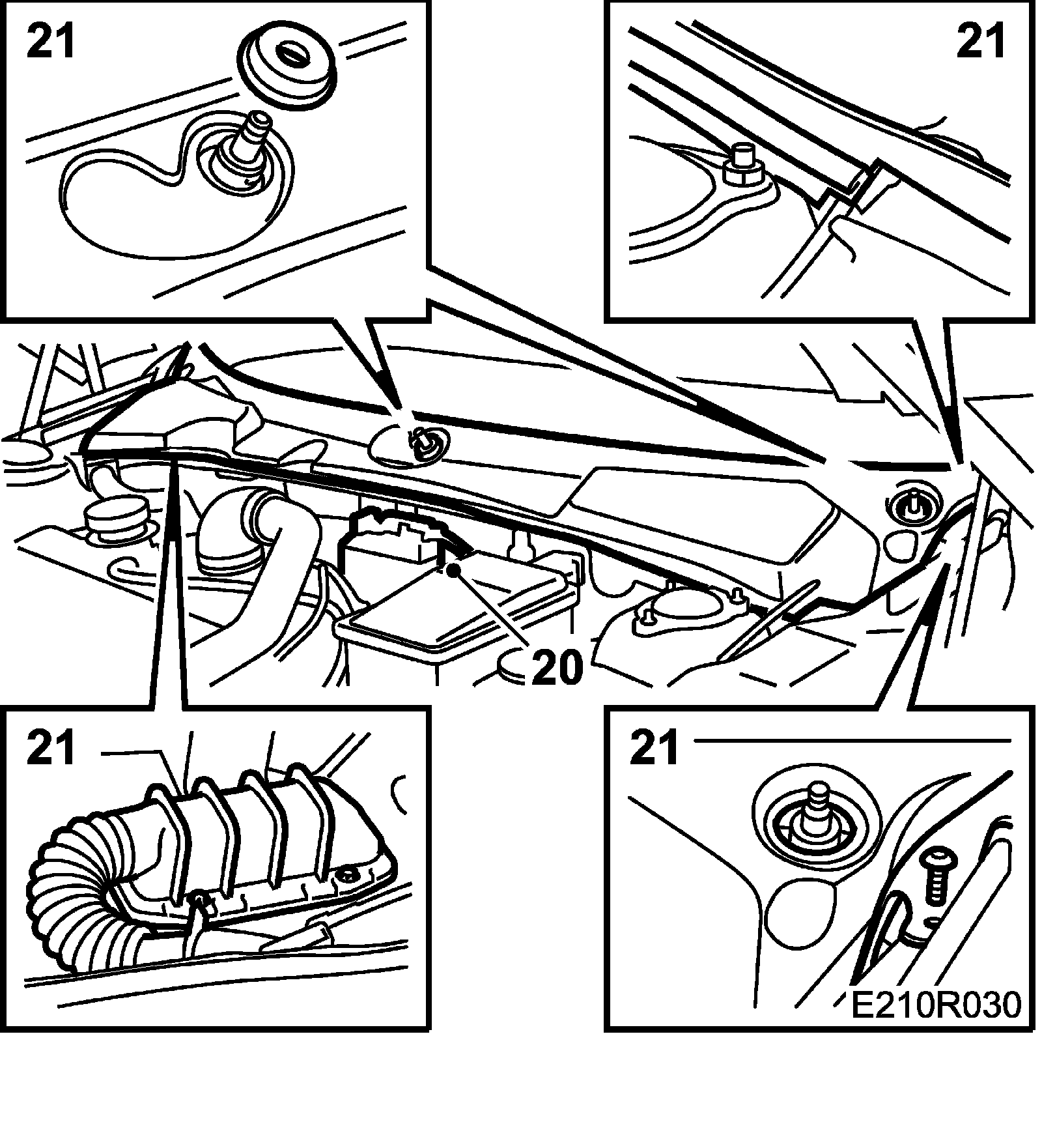 21

21

20

21

21

E210R030