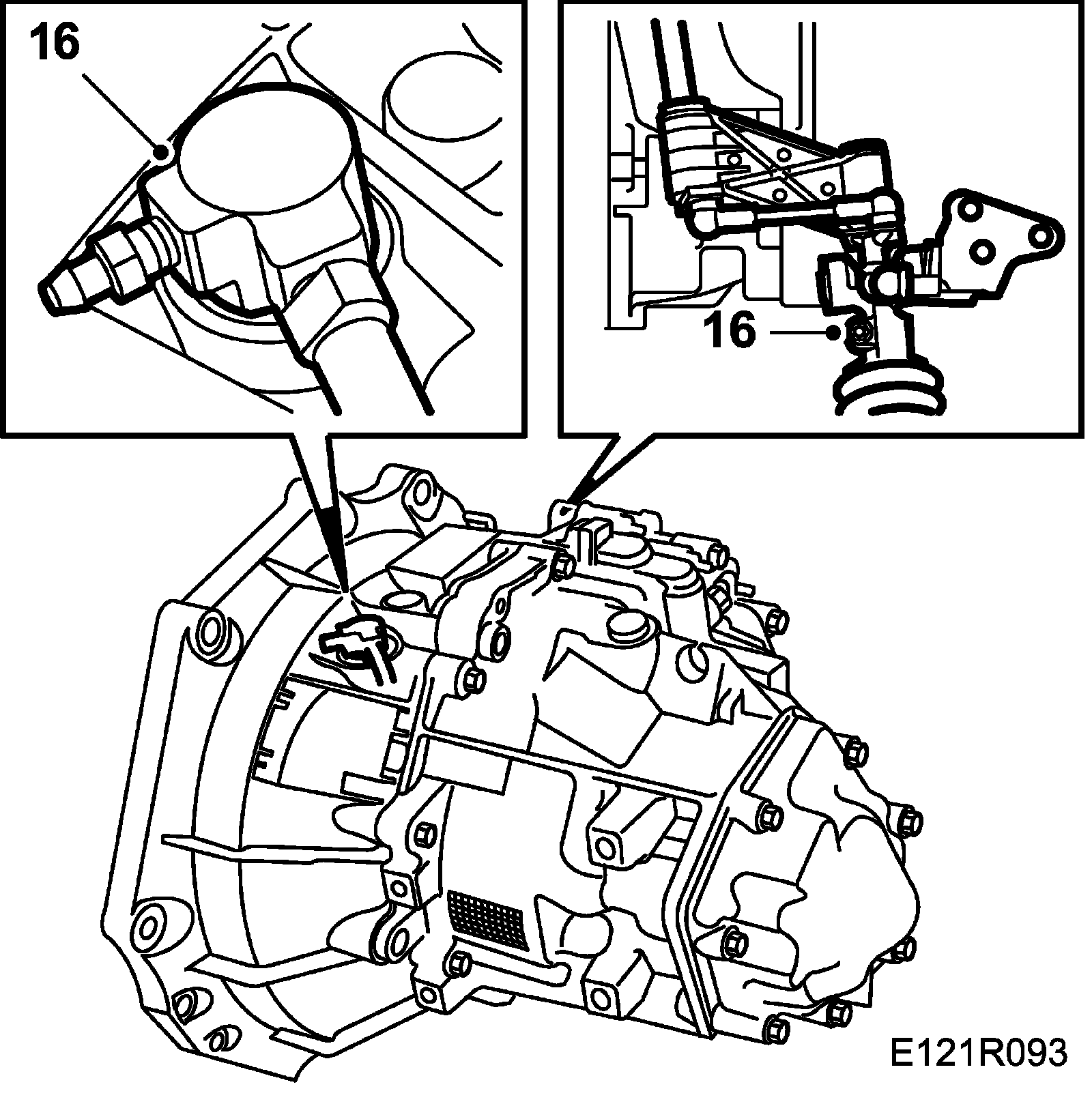 16

16

E121R093