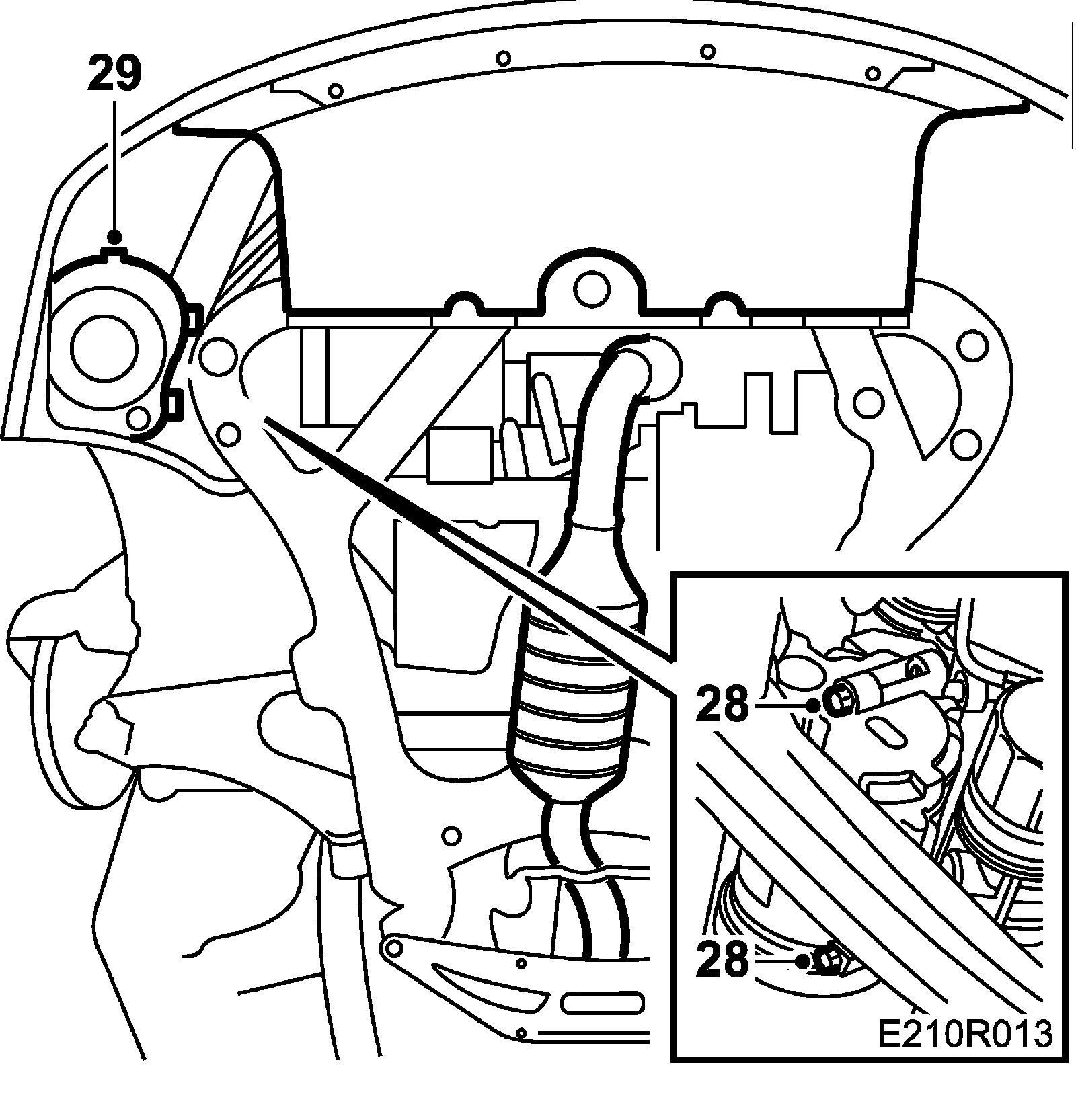 29

28

28

E210R013