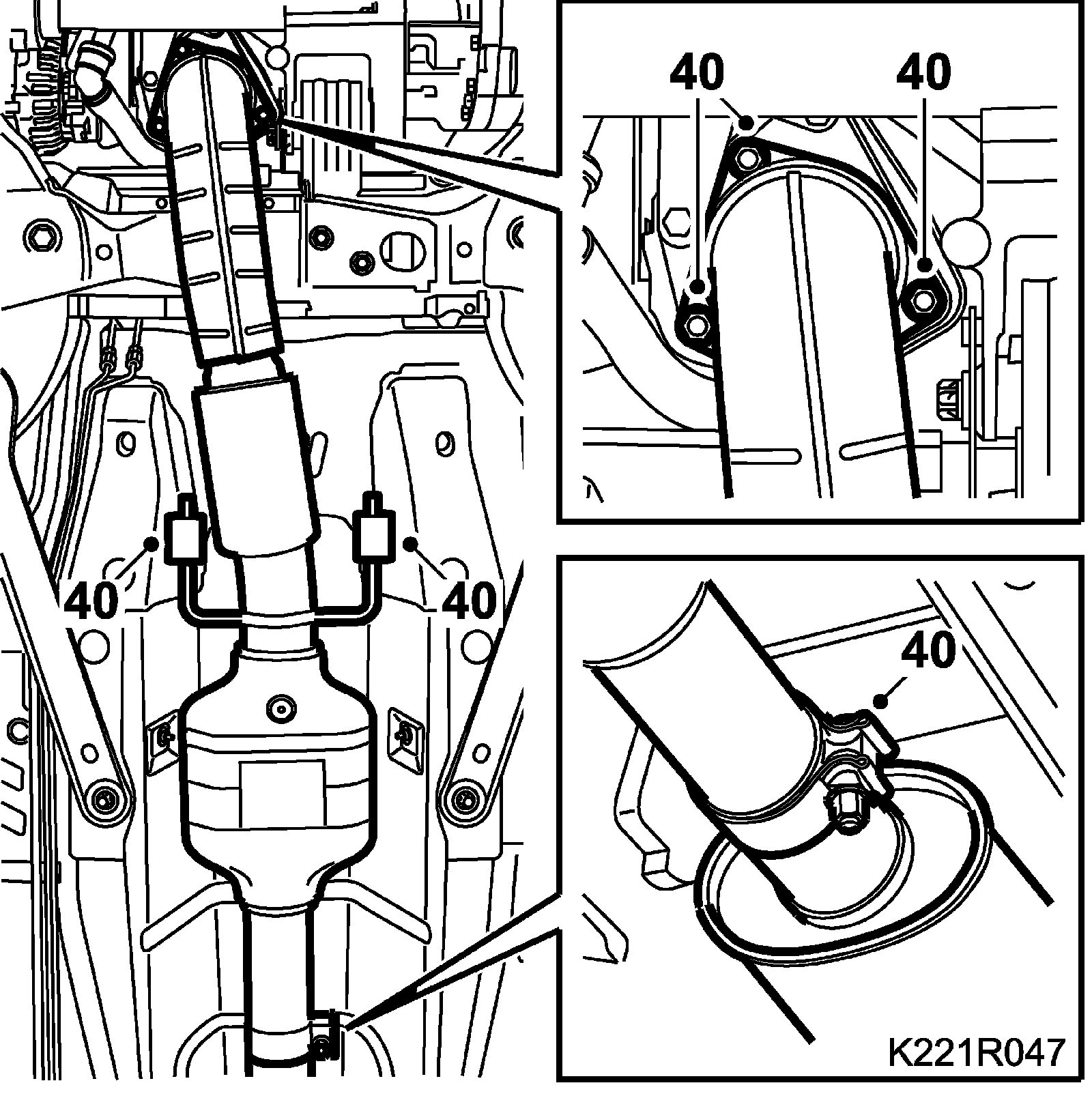 40
40
40
40
40
K221R047