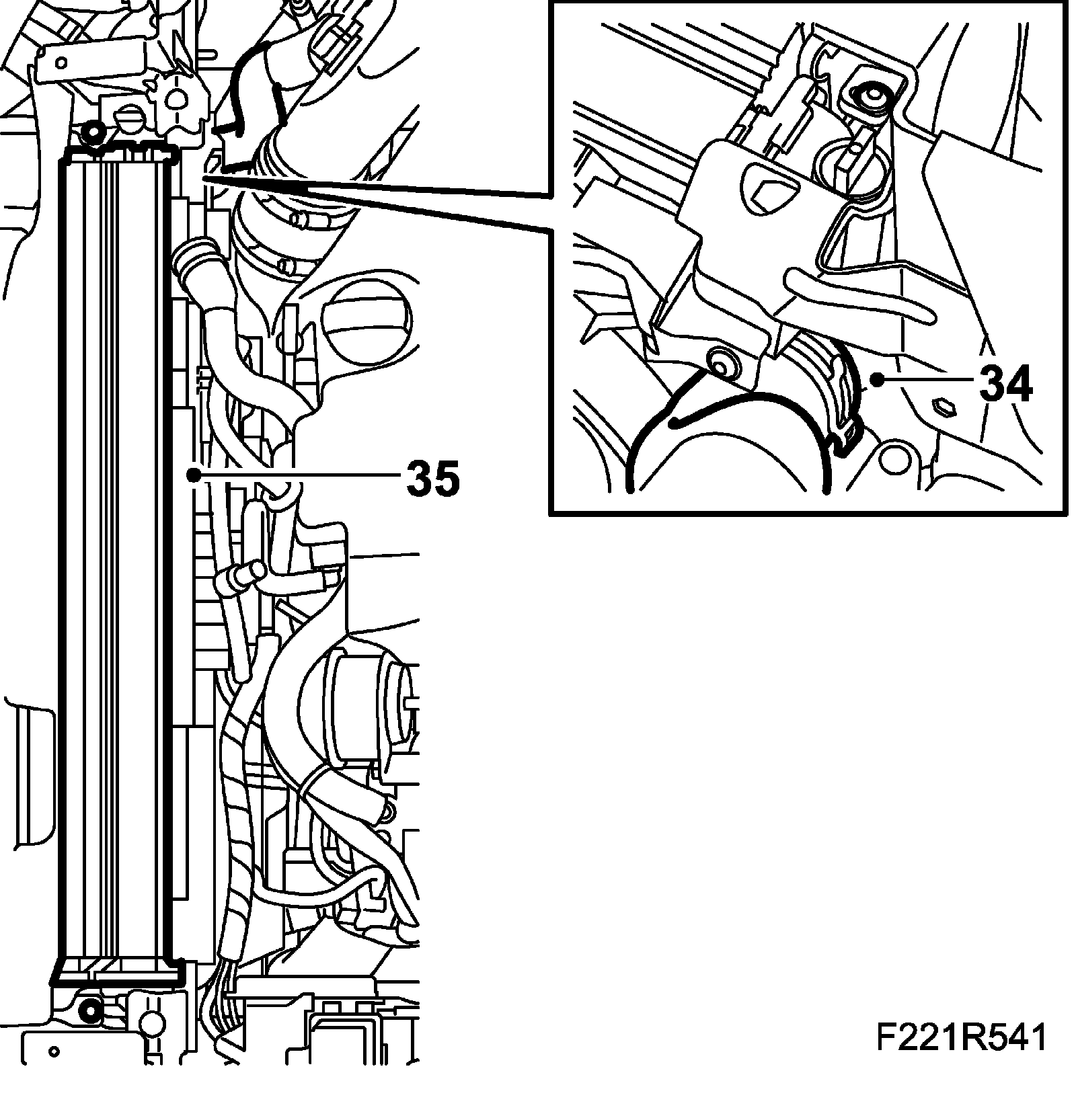 34

35

F221R541