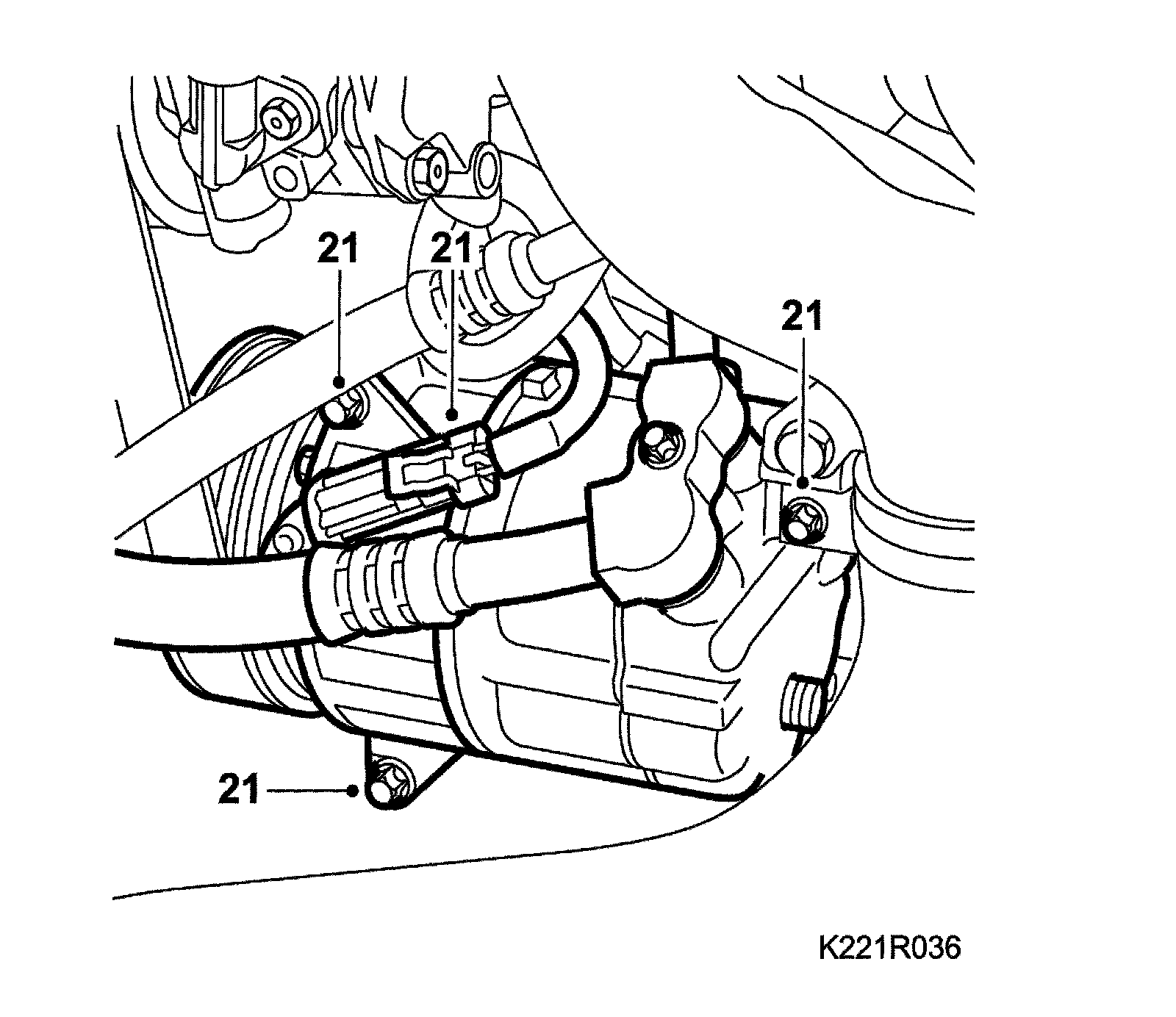 21
21
21
21
K221R036