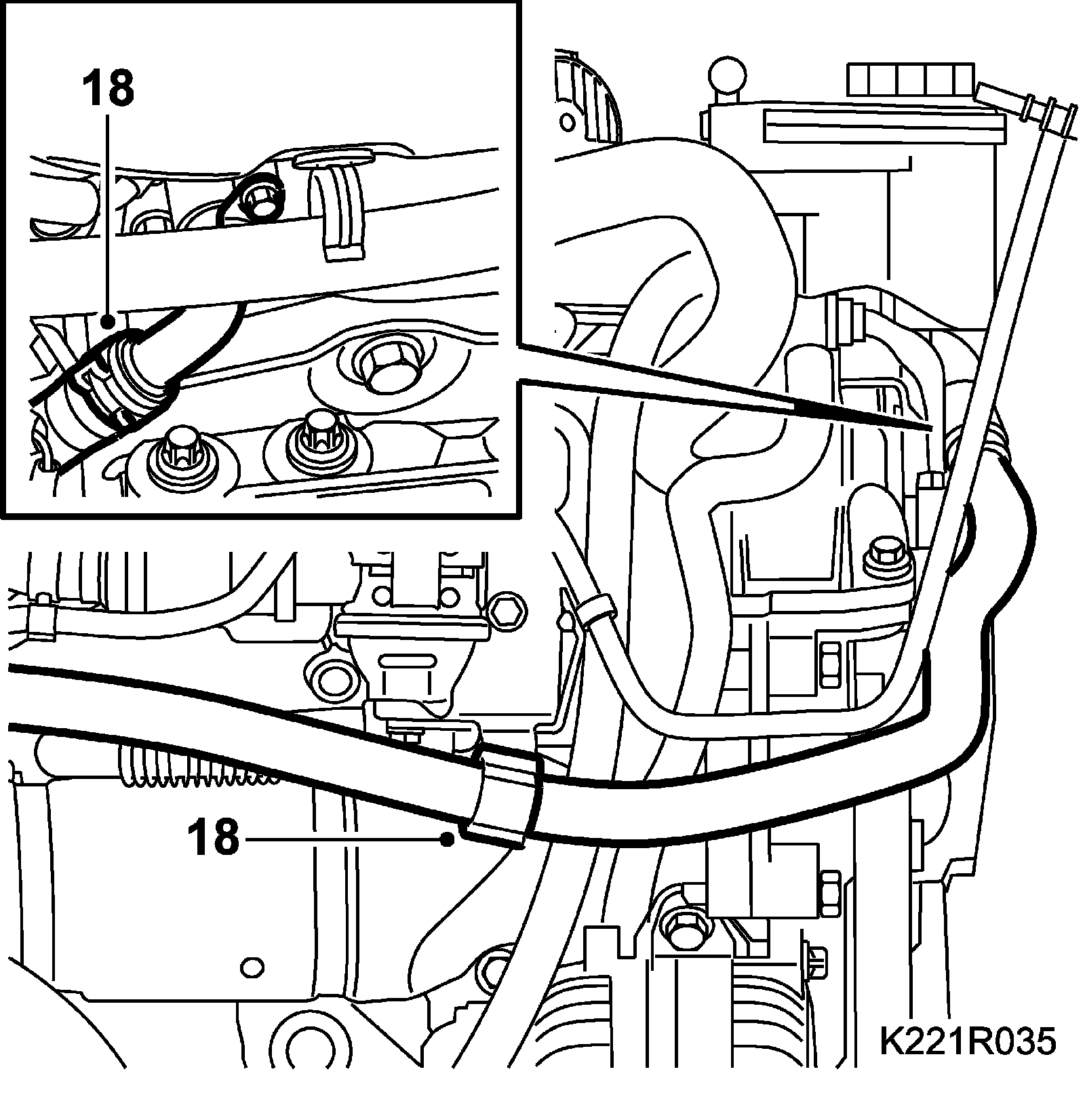 18

18

K221R035