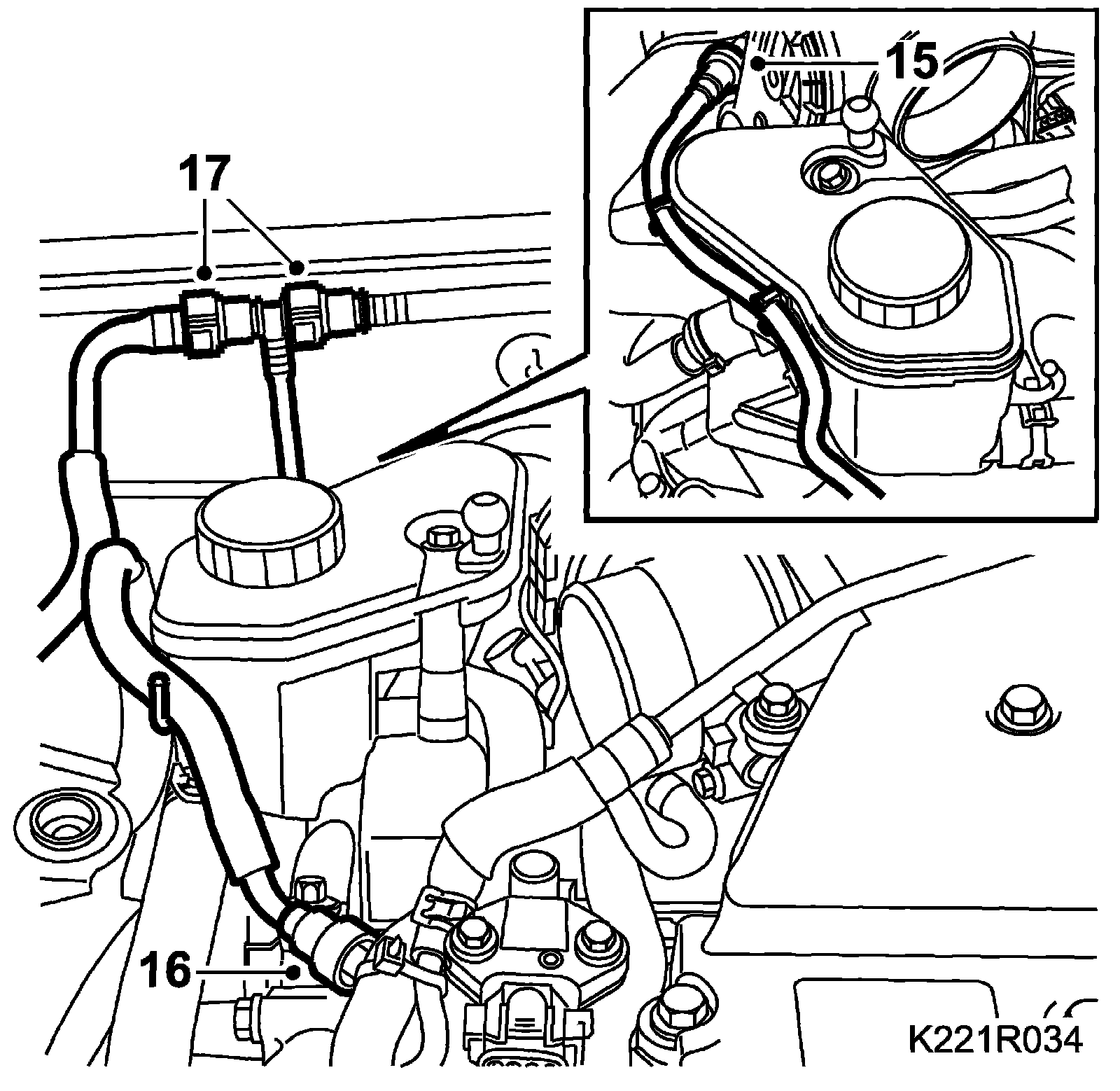 15
17
16
K221R034