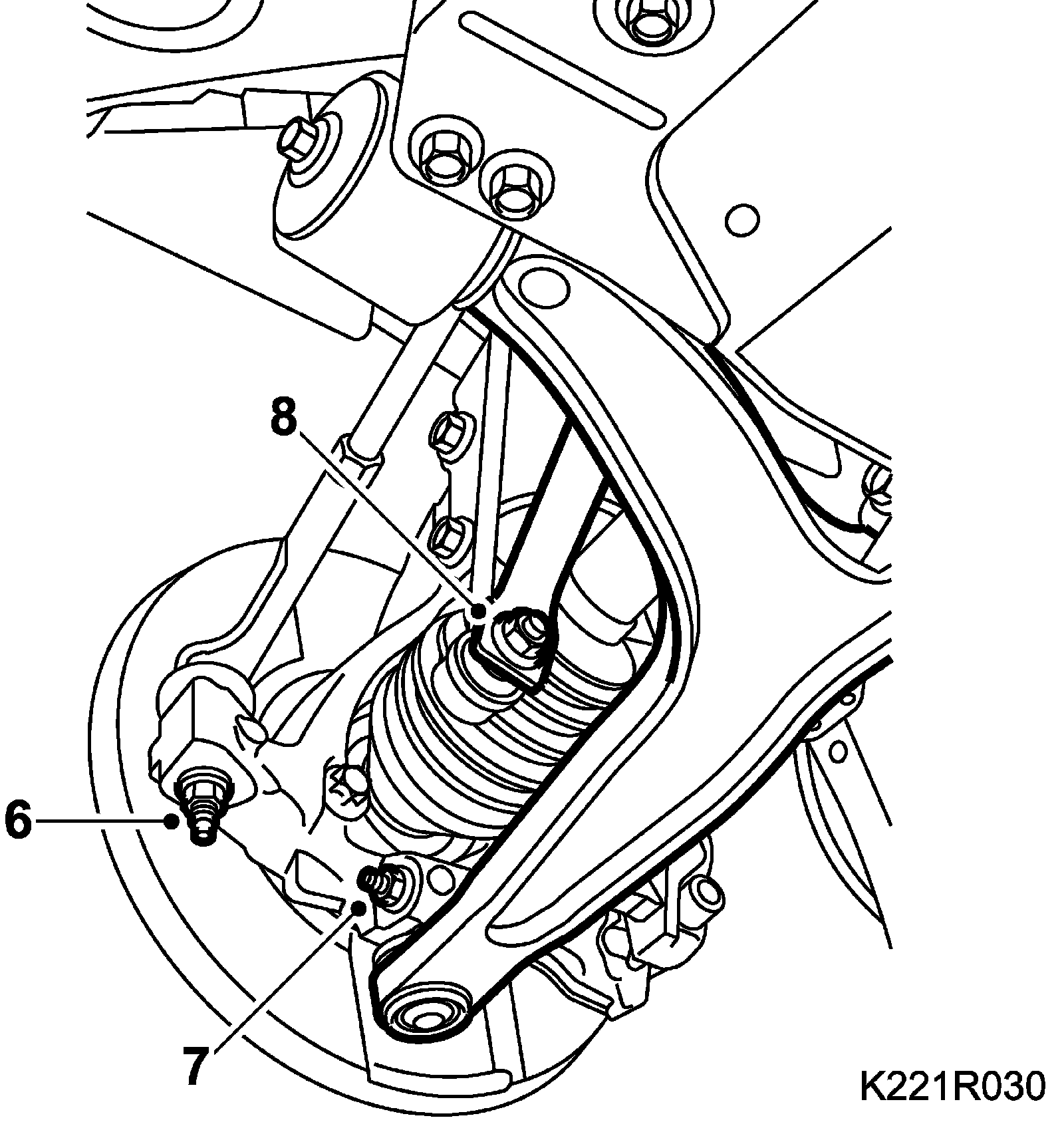 8
6
7
K221R030