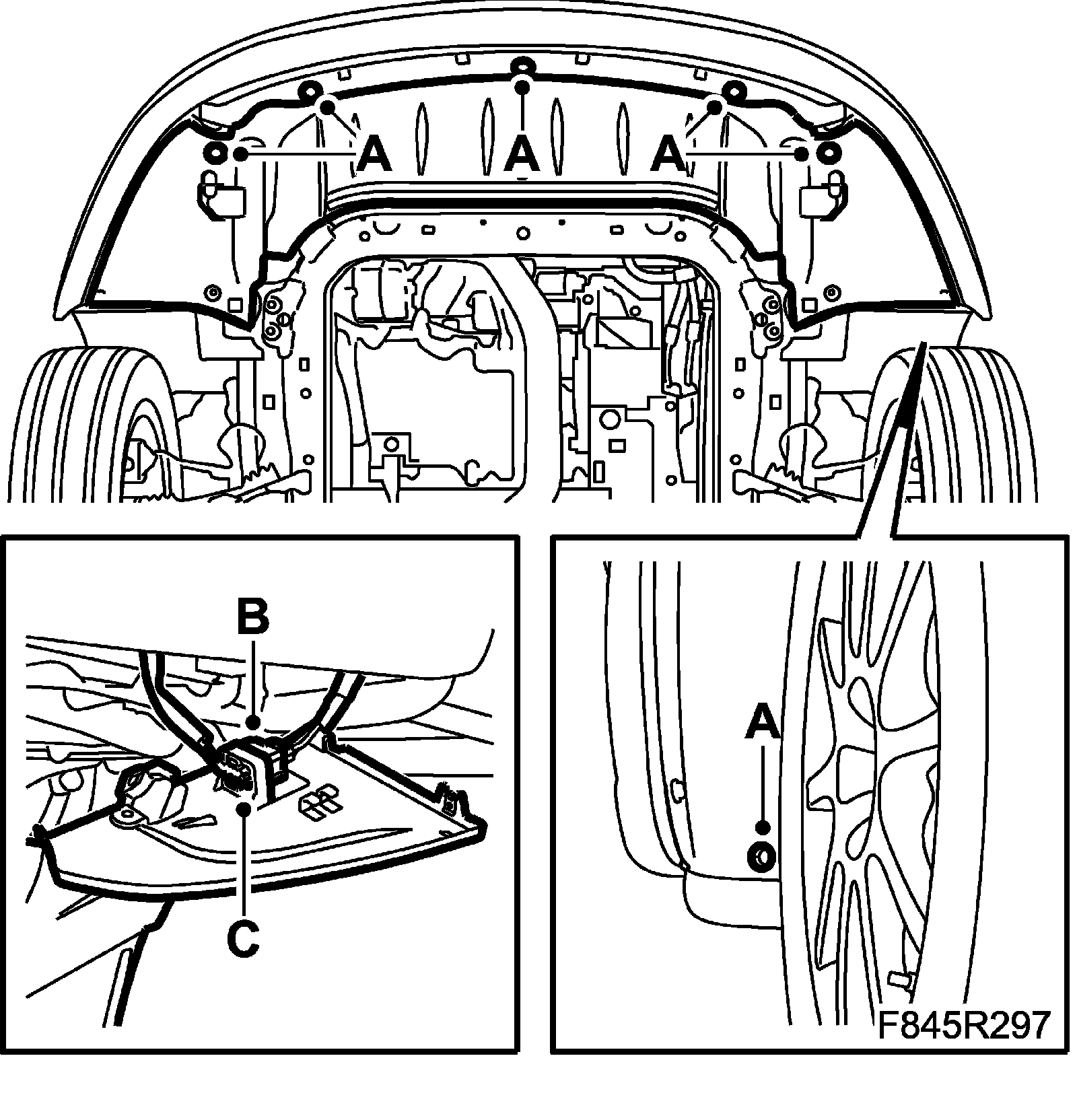 A
A
A
B
C
A
F845R297