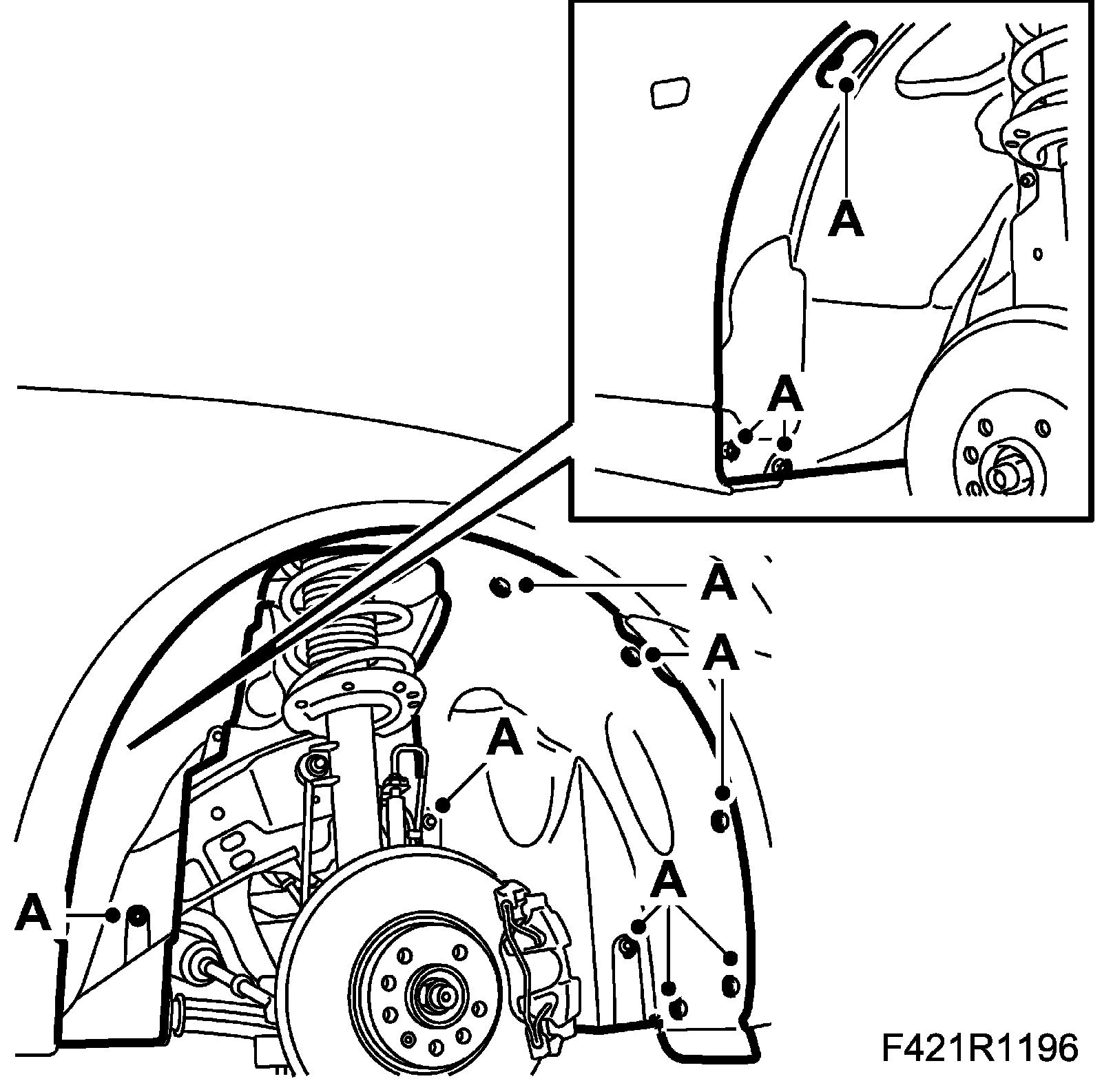 A
A
A
A
A
A
A
F421R1196