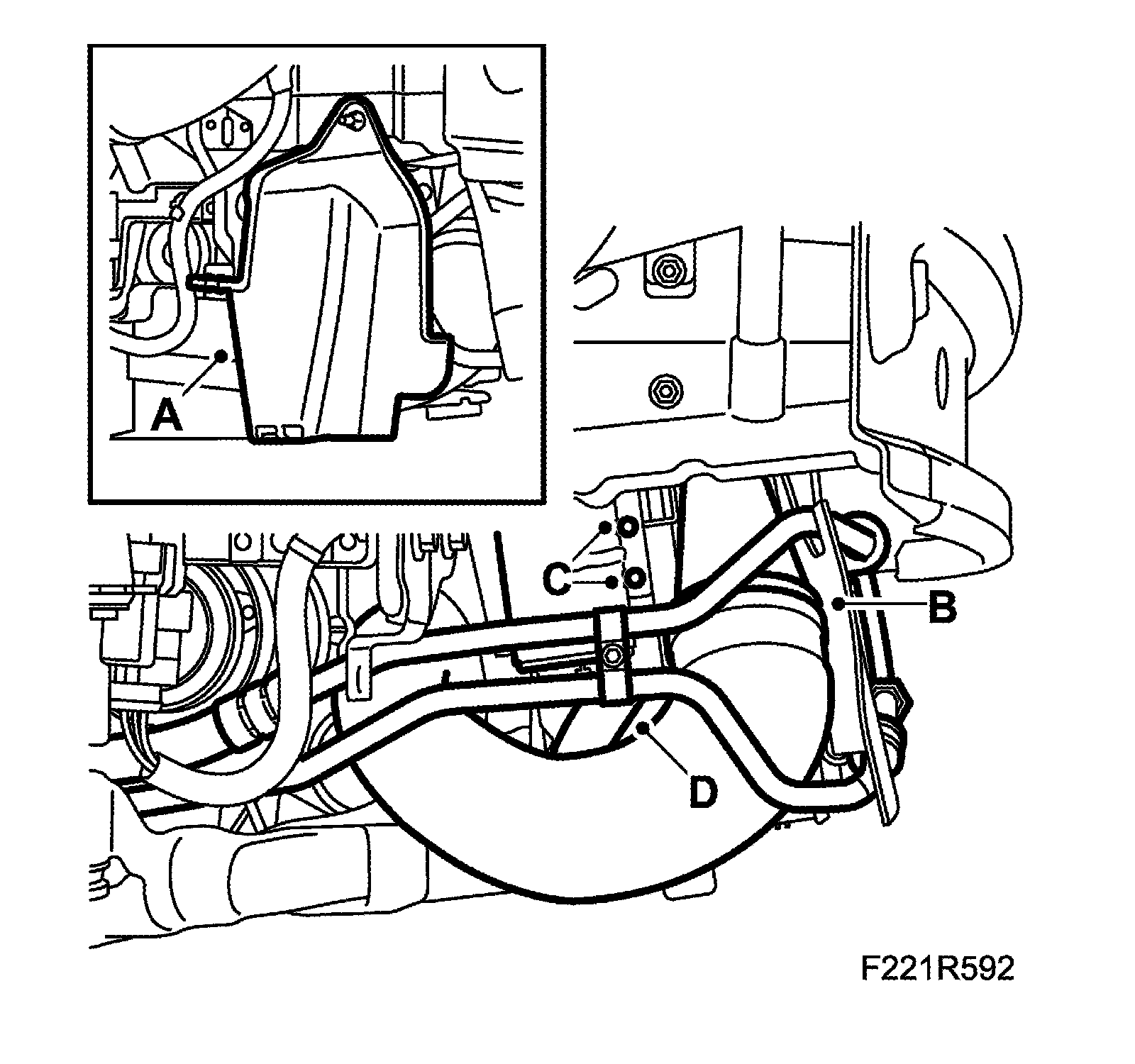 A

C

B

D

F221R592