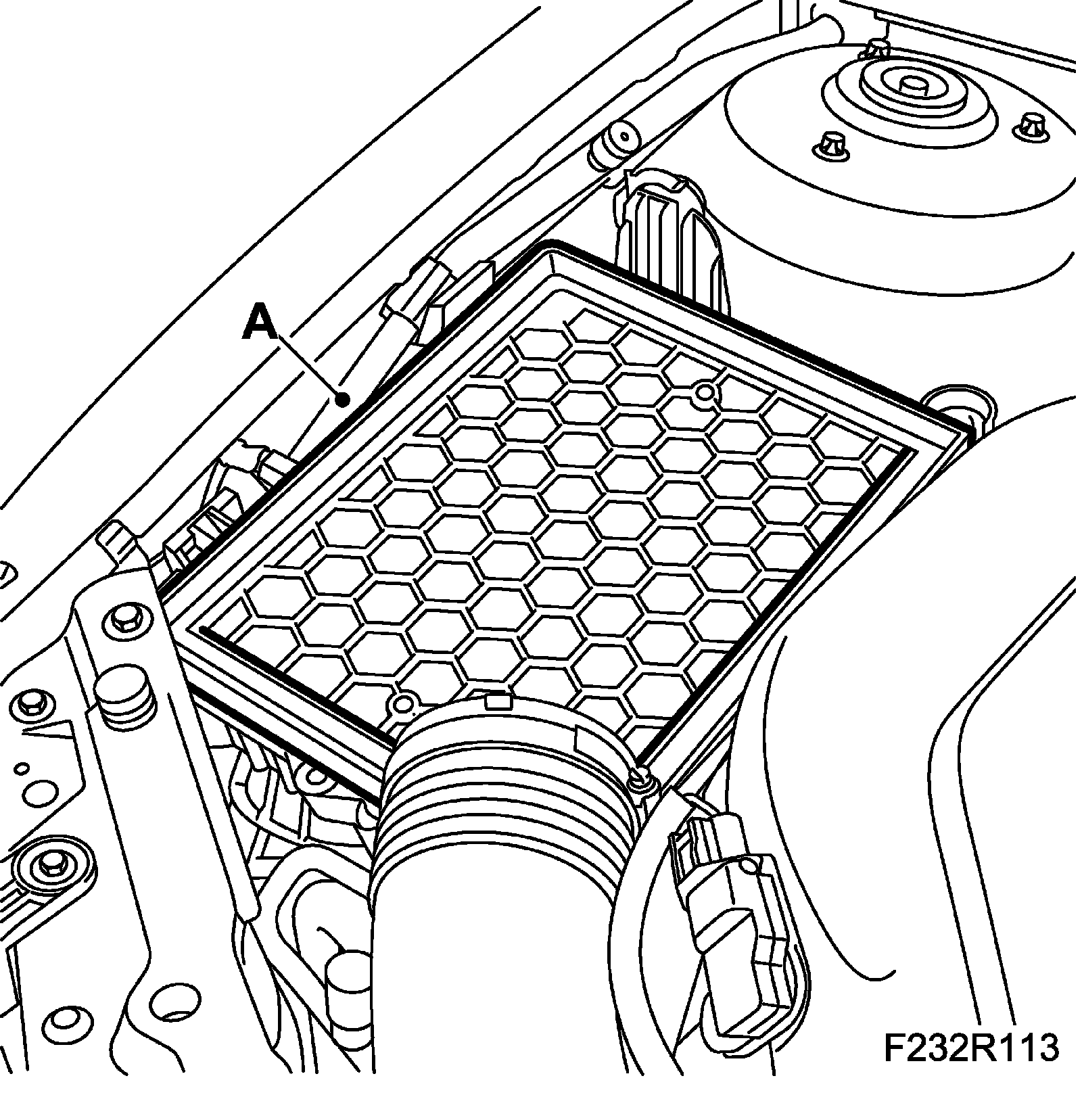 A

F232R113