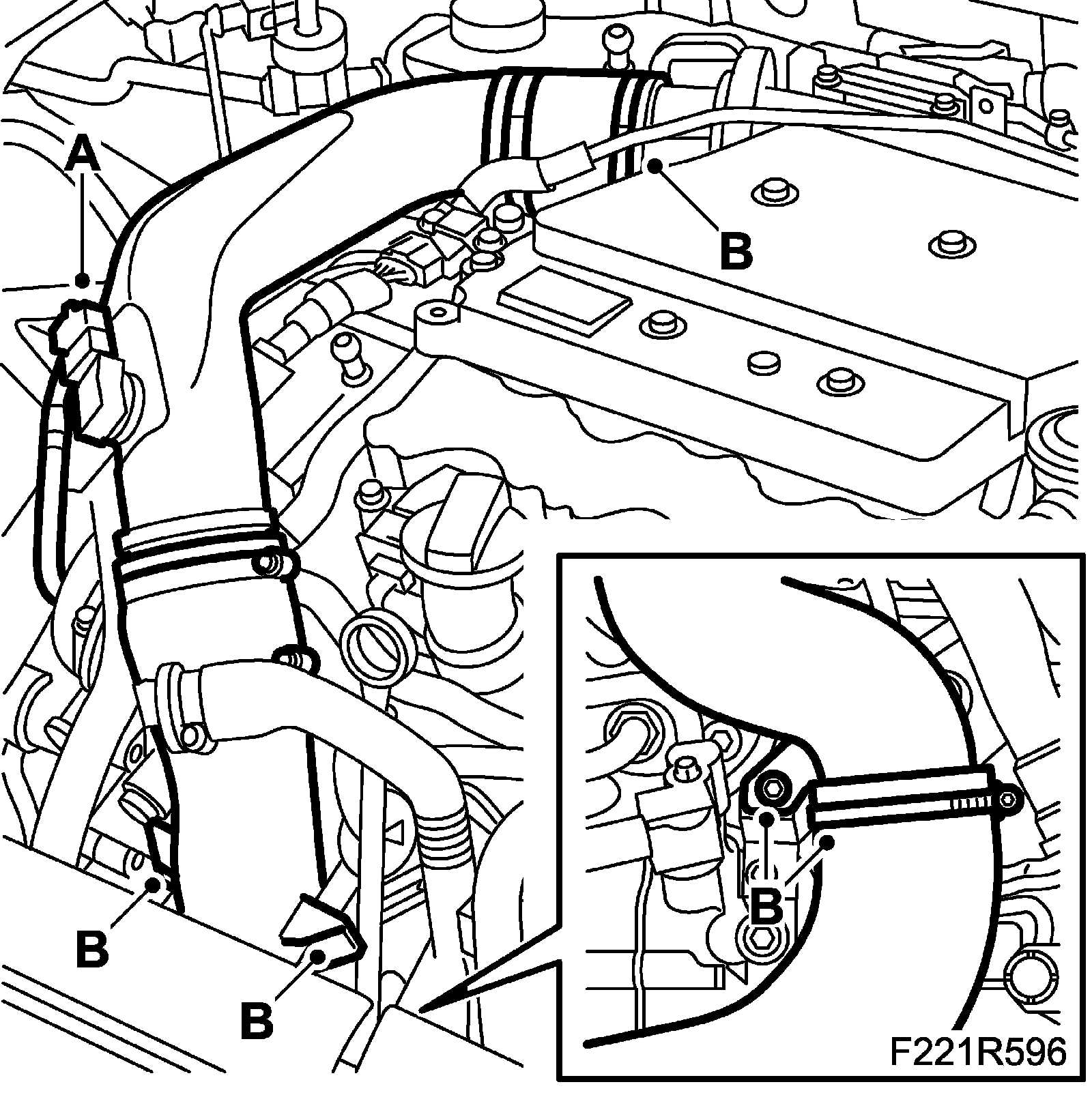 A
B
B
B
B
F221R596