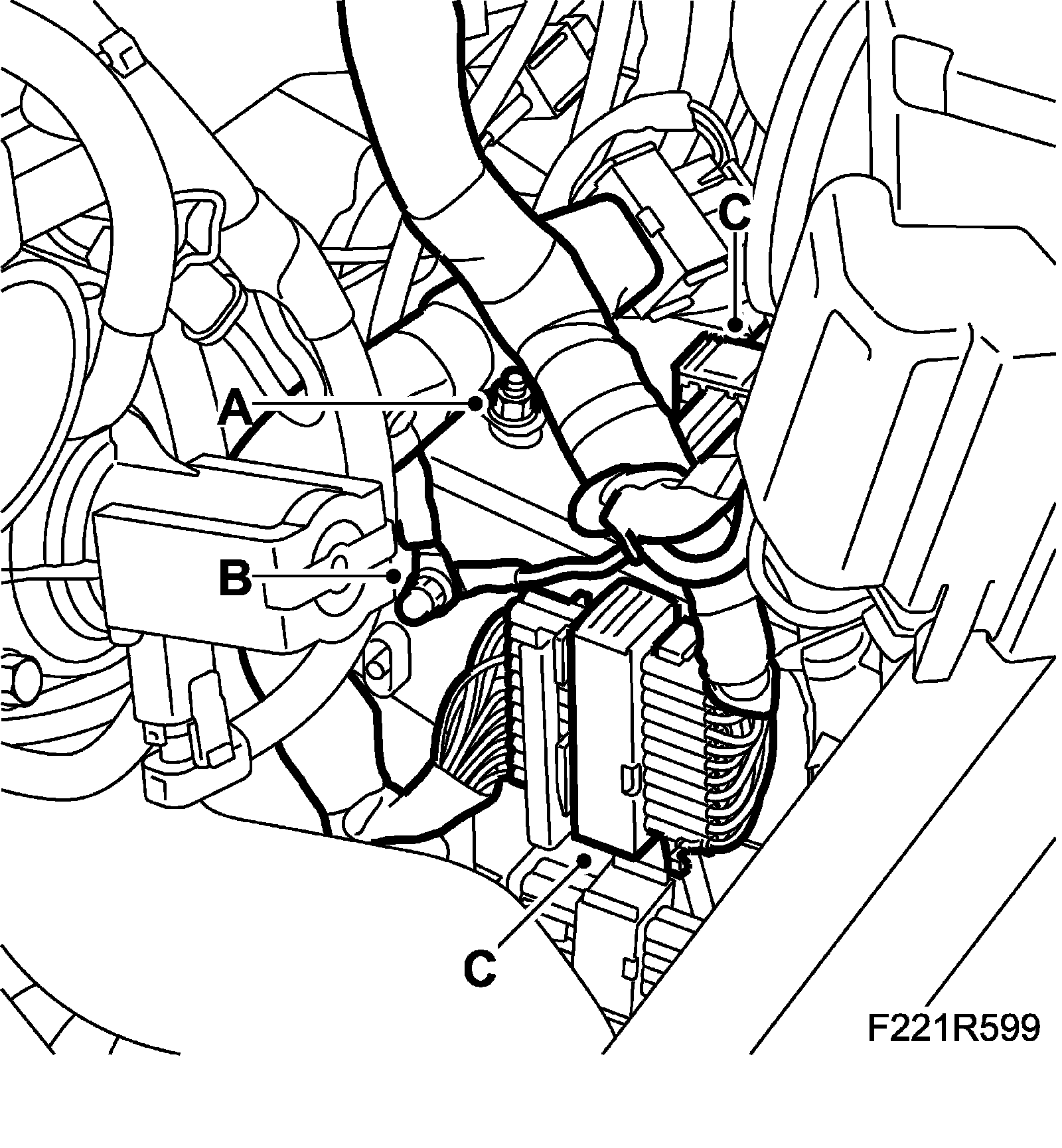 C
A
B
C
F221R599