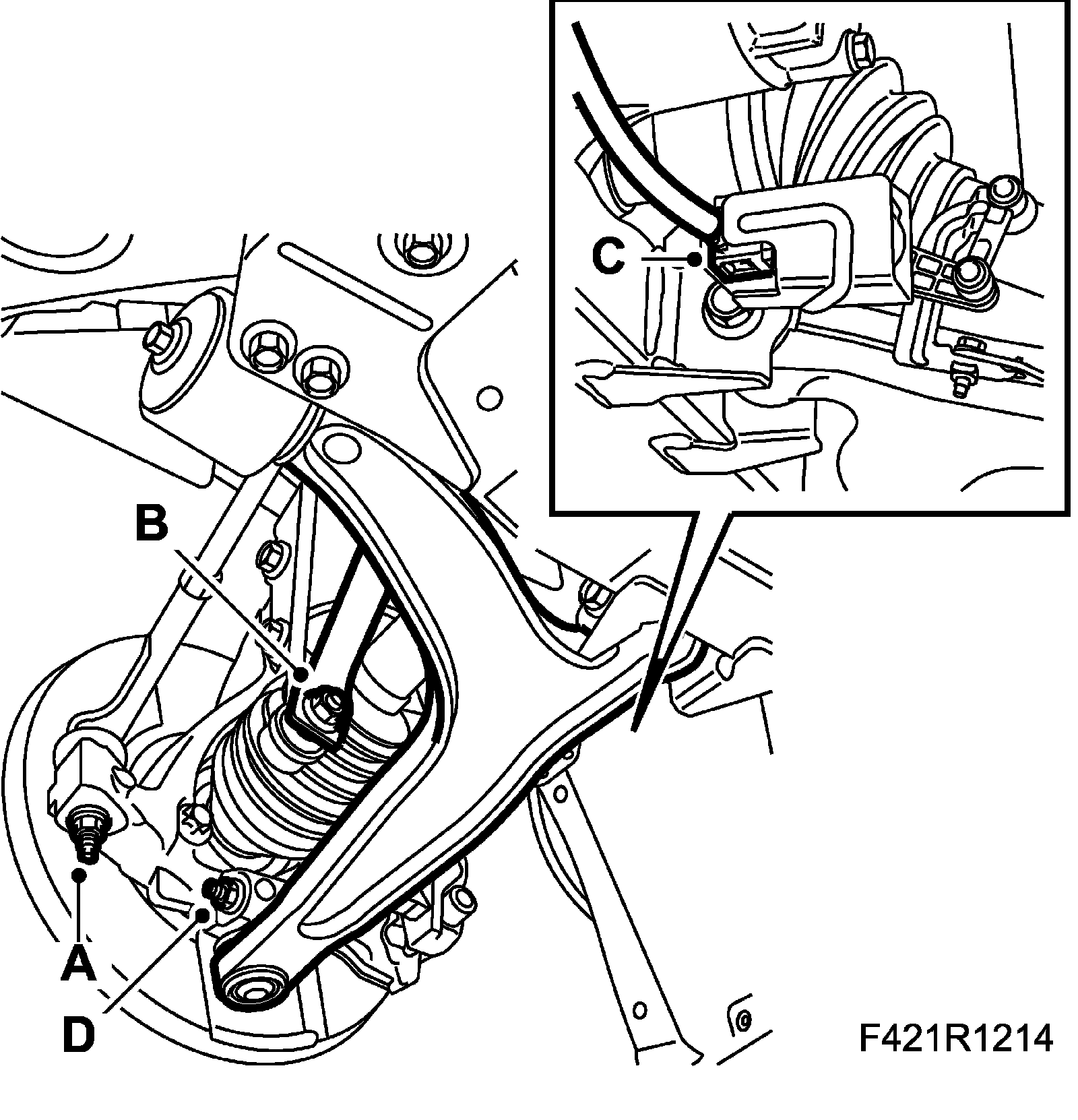 C

B

A

D

F421R1214