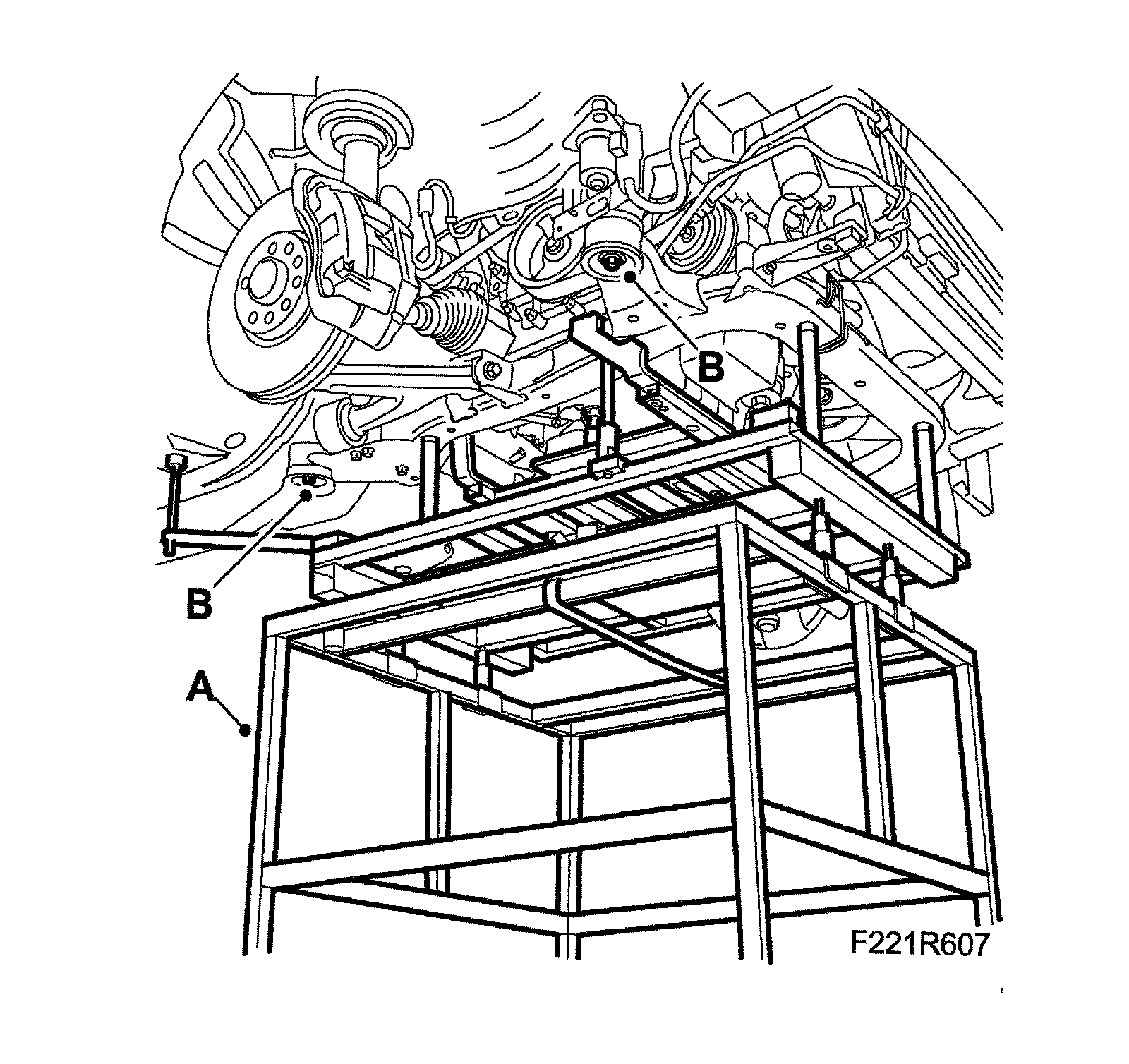 B

B

A

F221R607