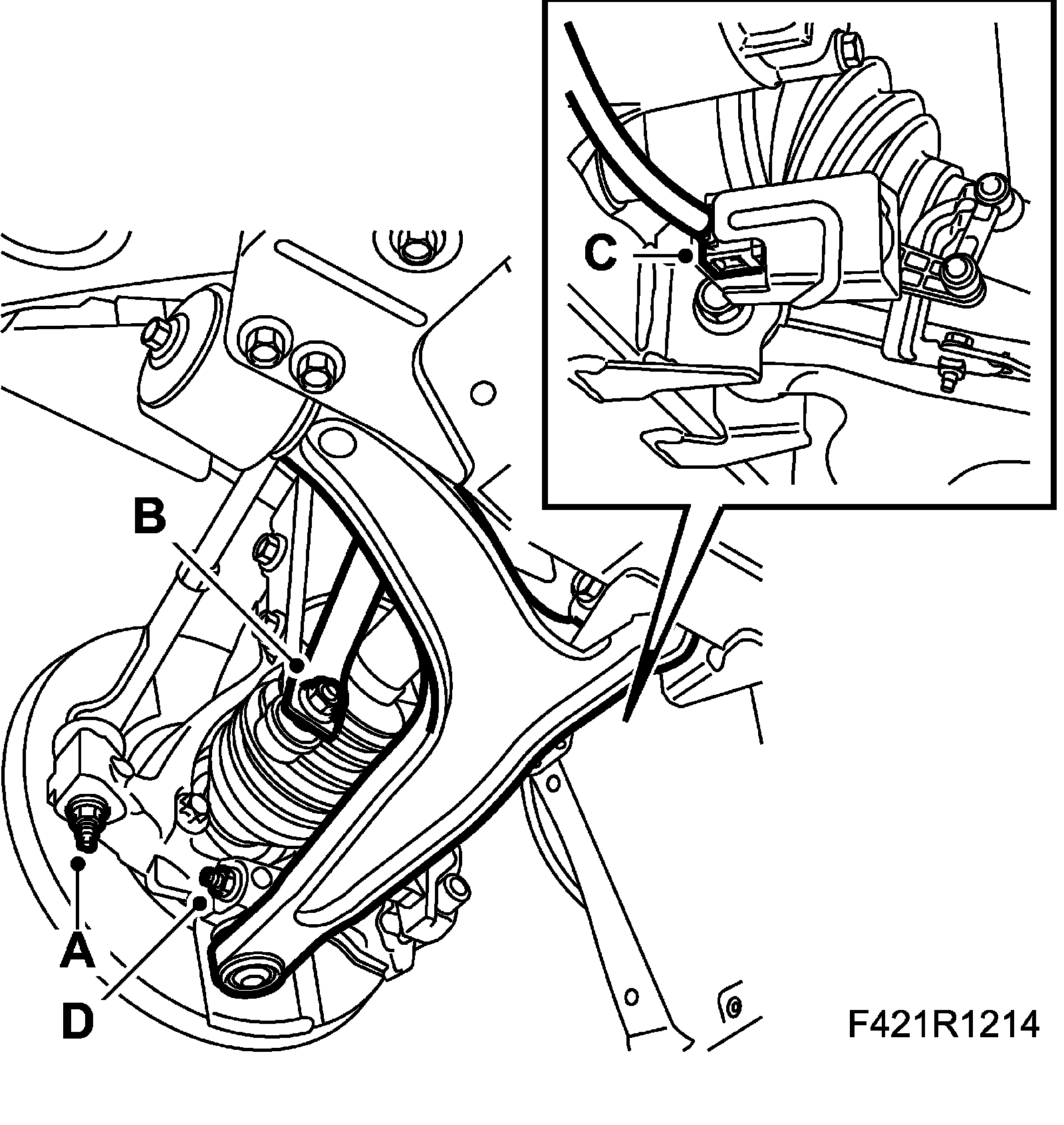 C
B
A
D
F421R1214