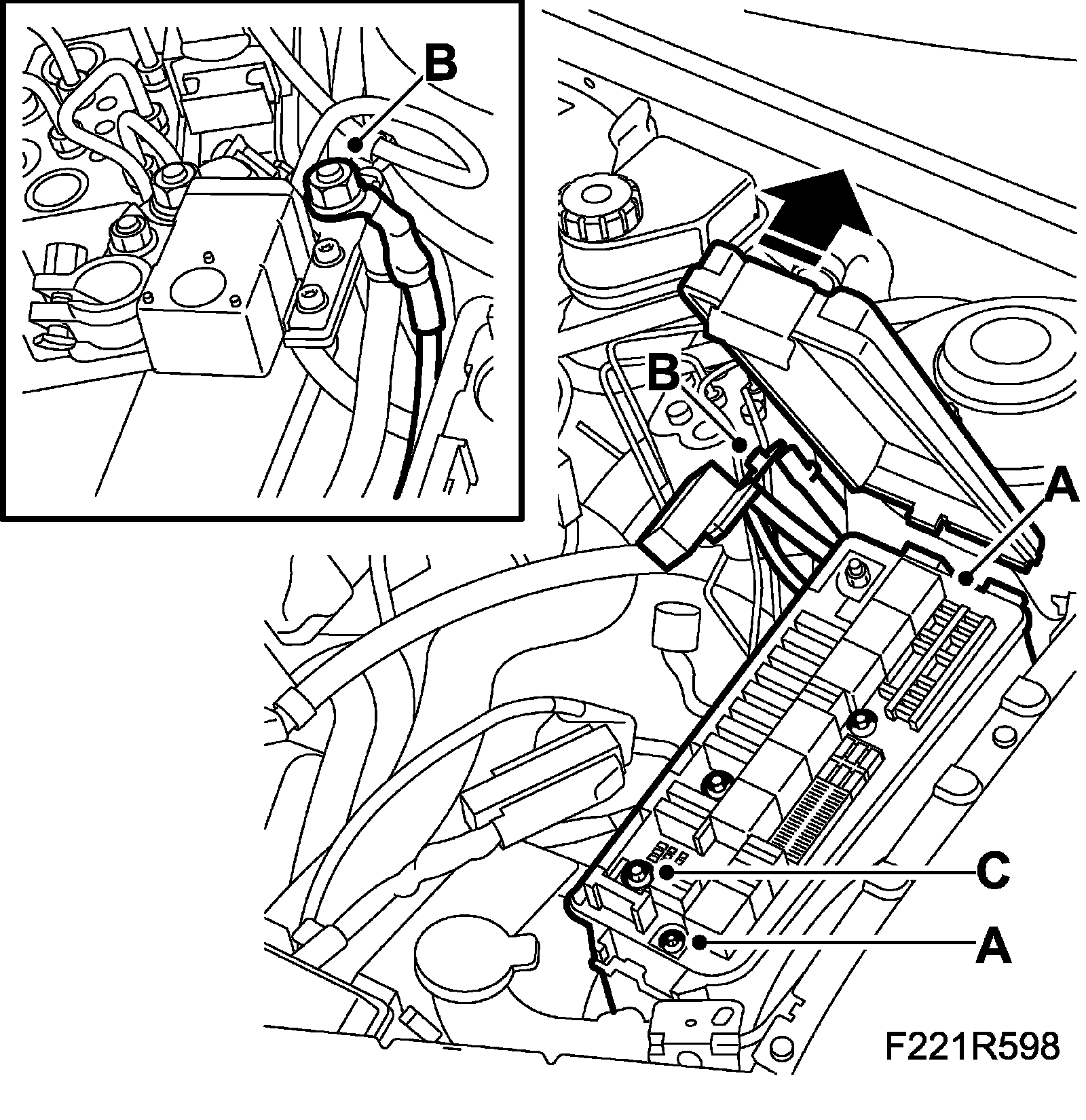 B

B

A

C

A

F221R598