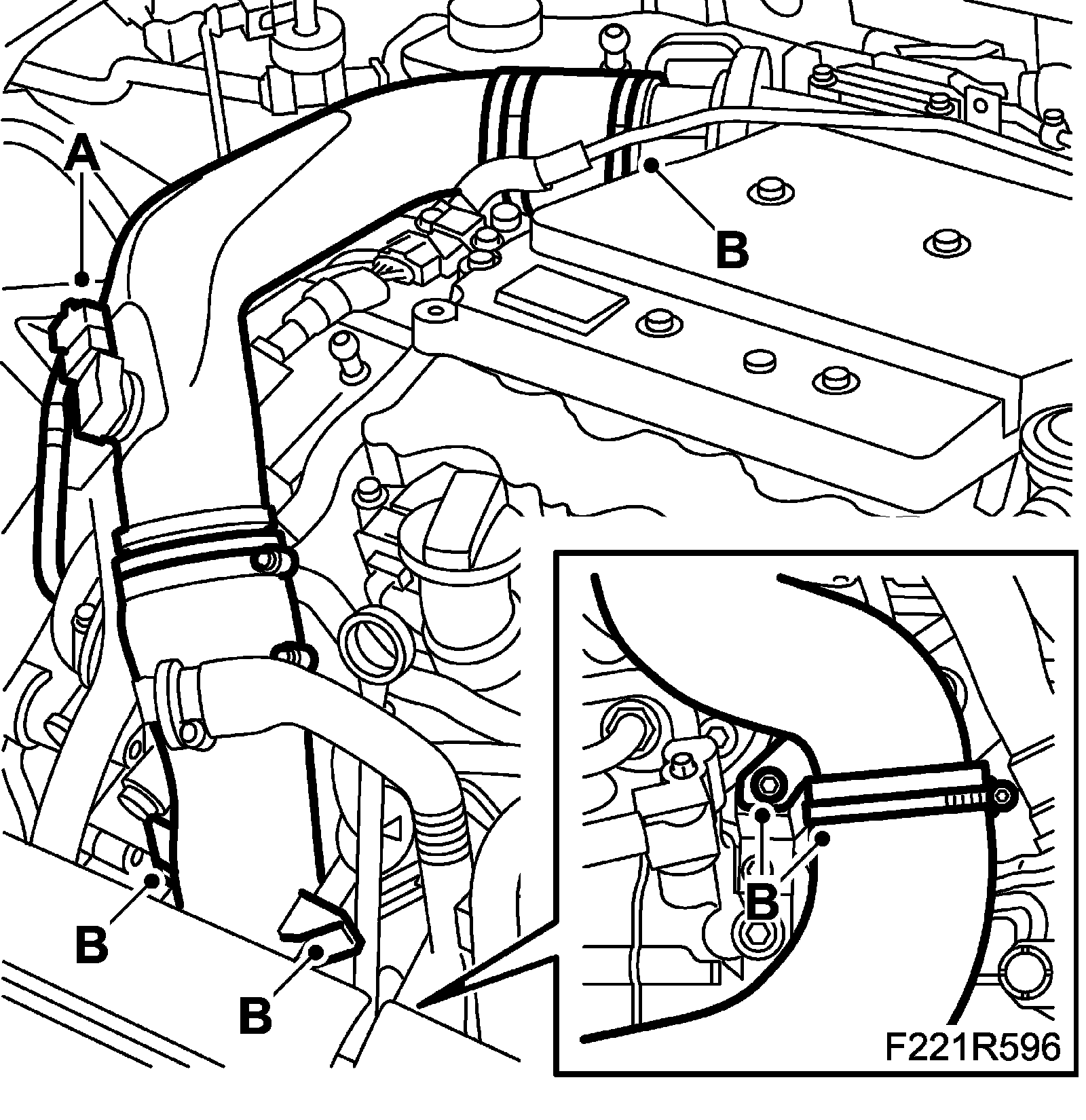 A
B
B
B
B
F221R596