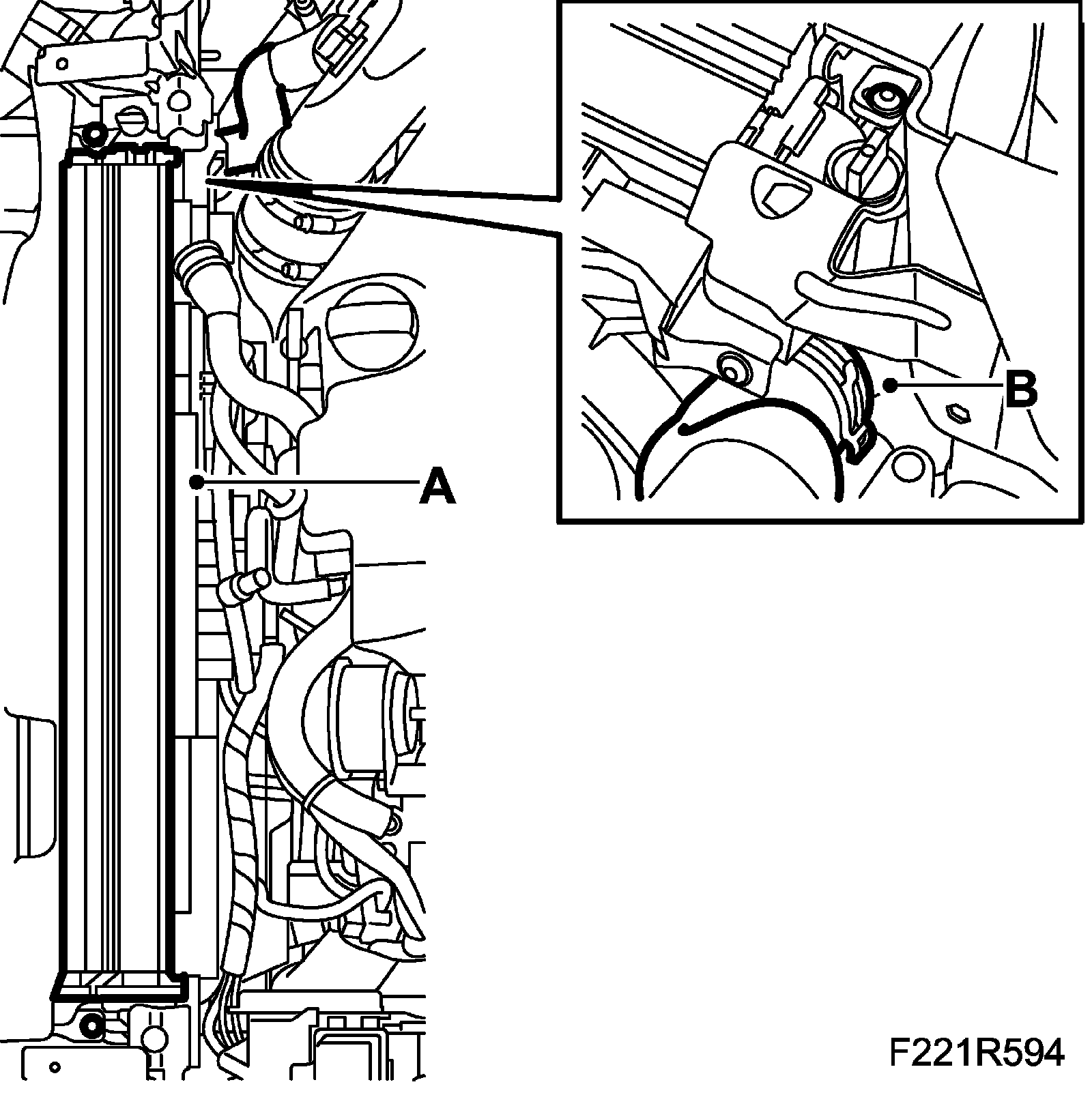 B

A

F221R594