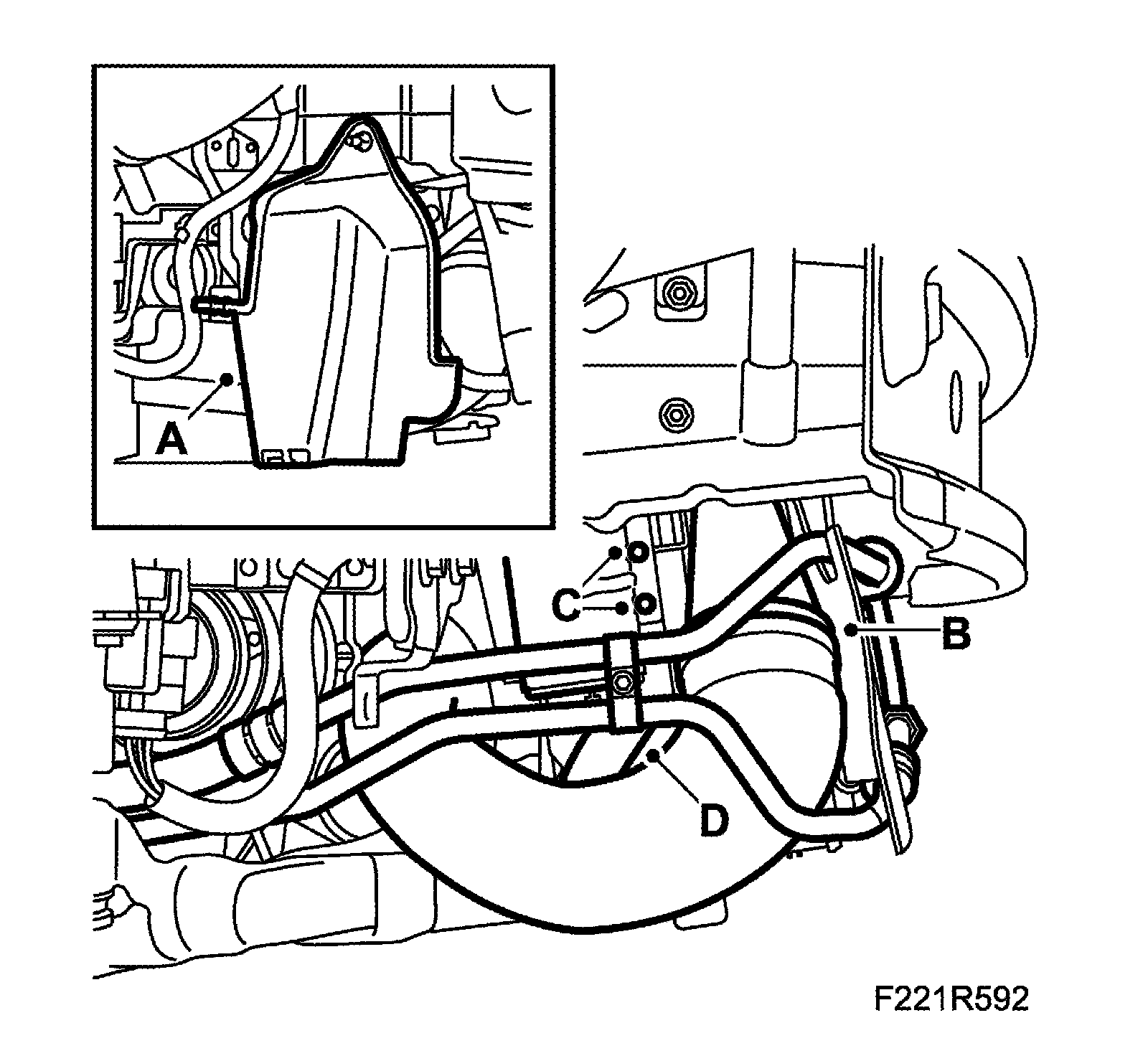 A

C

B

D

F221R592