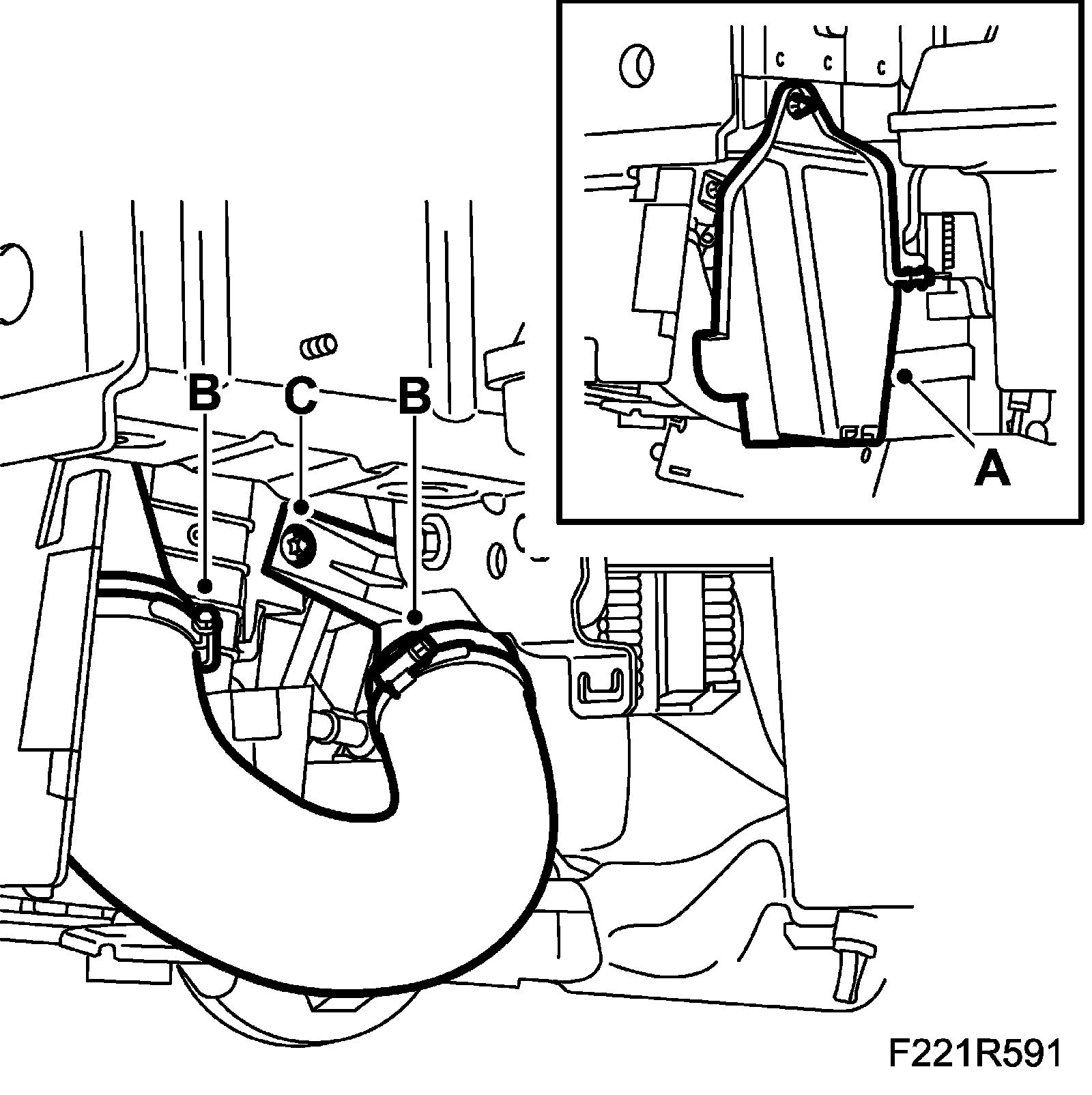 A

B C B

F221R591