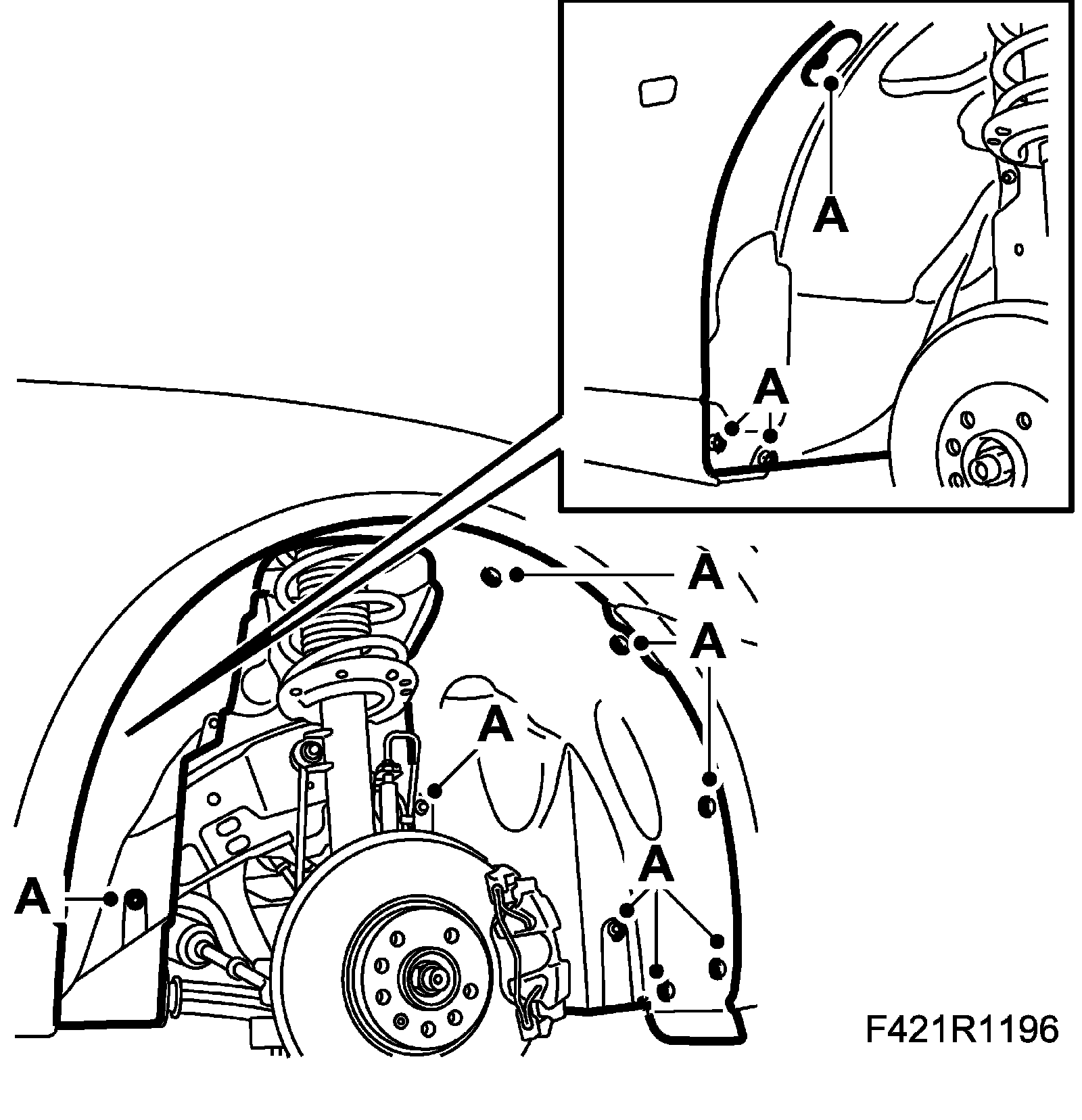 A

A

A

A

A

A

A

F421R1196