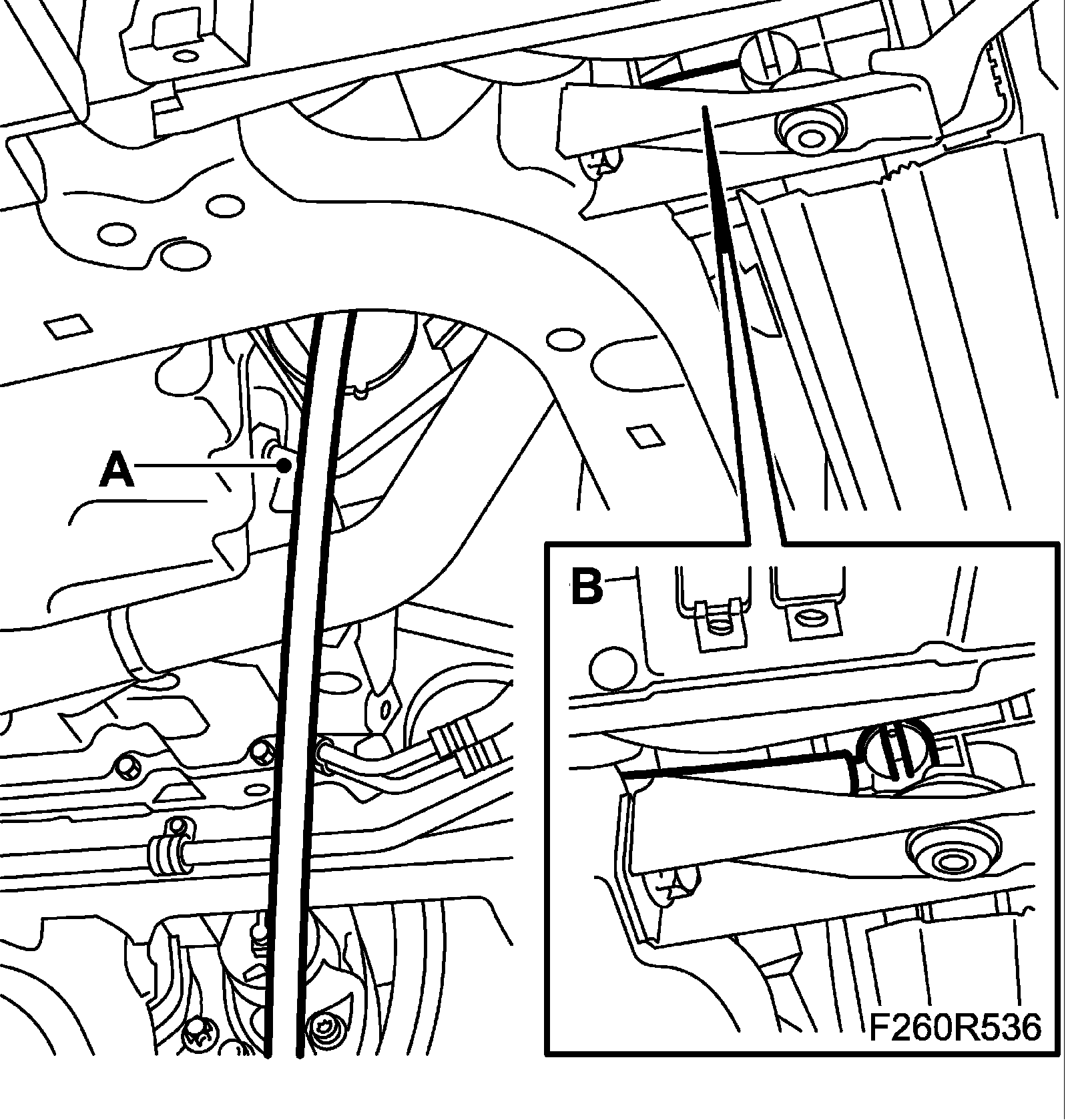 A
B
F260R536