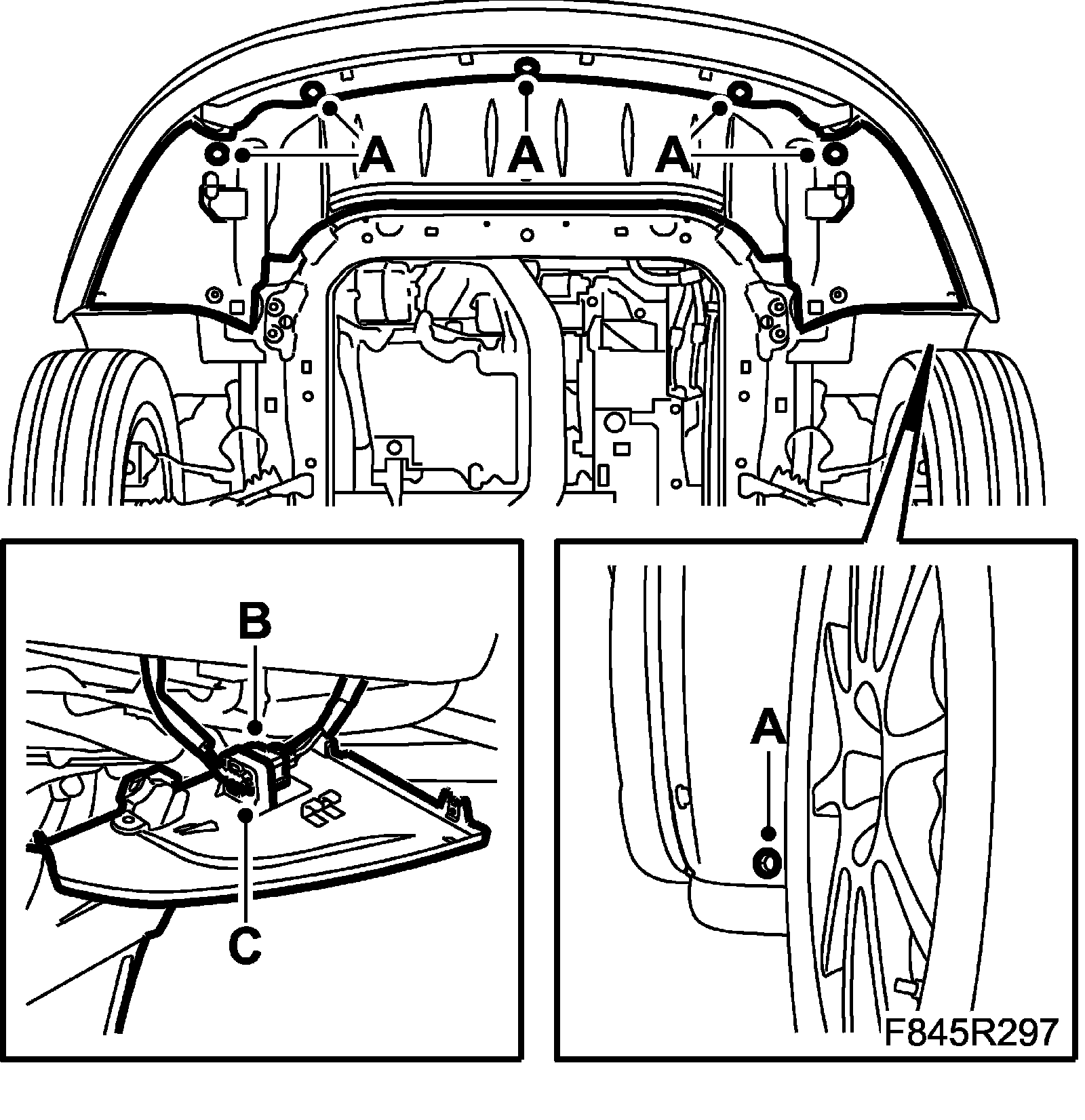 A
A
A
B
C
A
F845R297