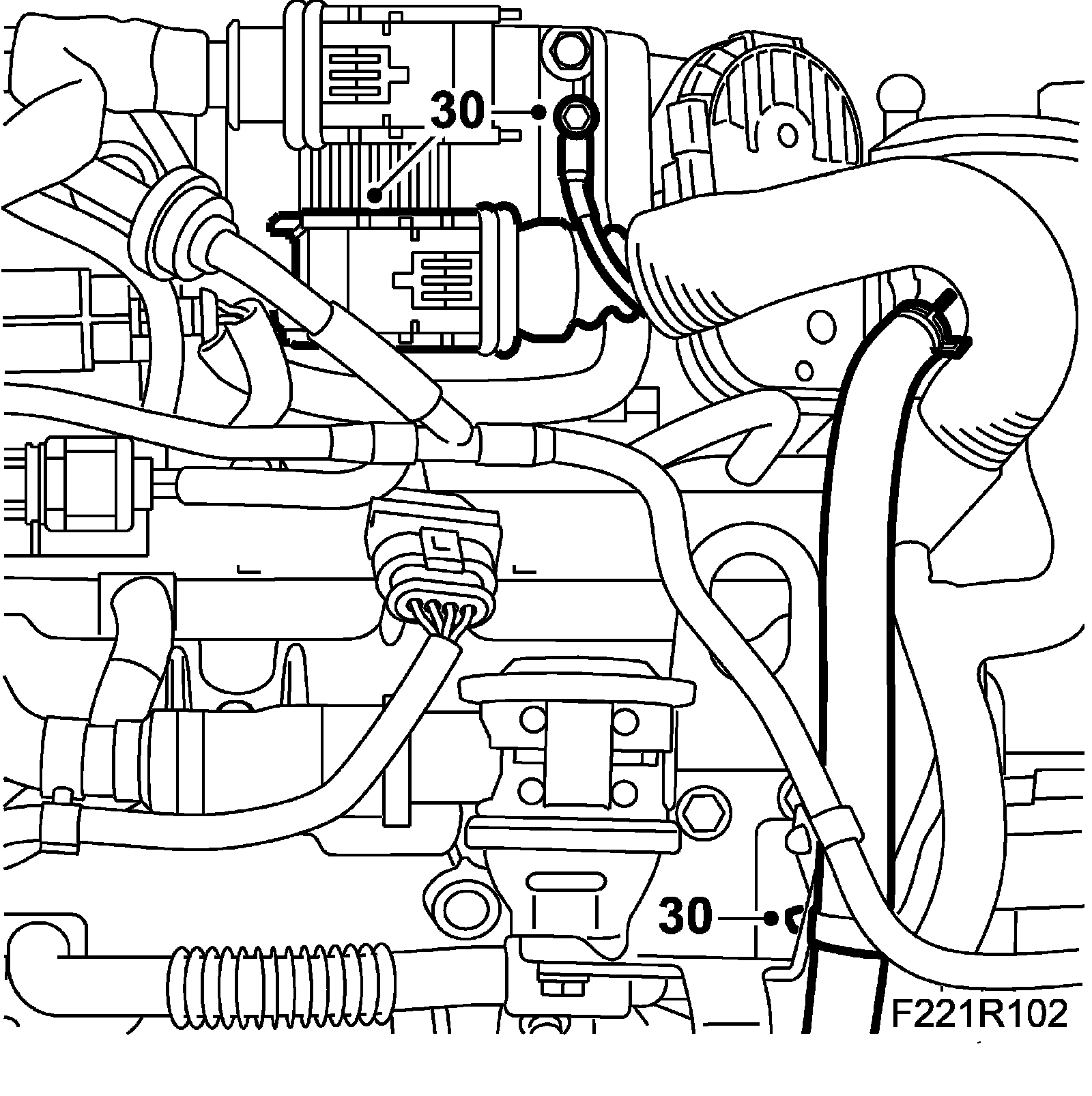 30

30

F221R102