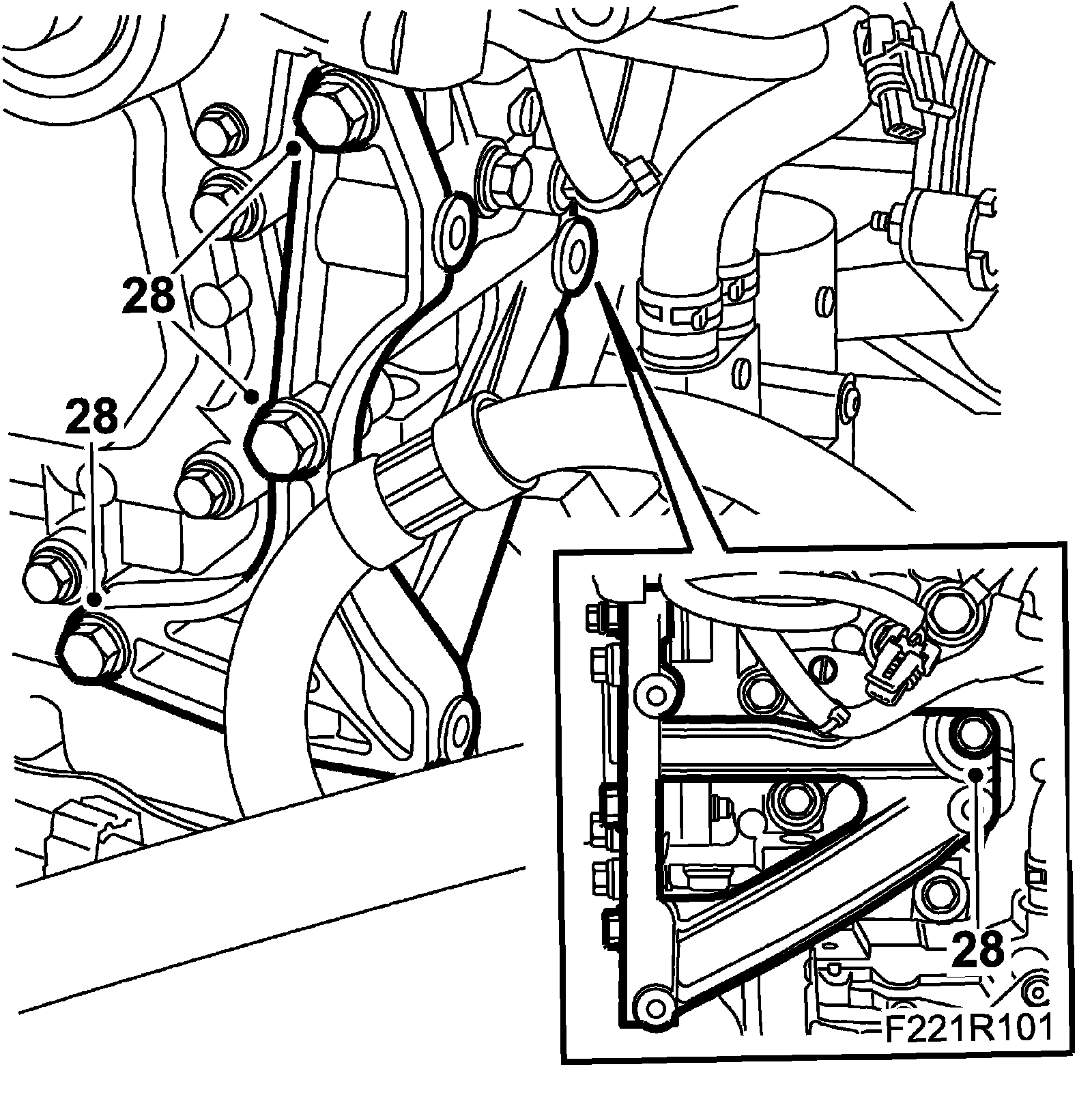 28

28

28

F221R101