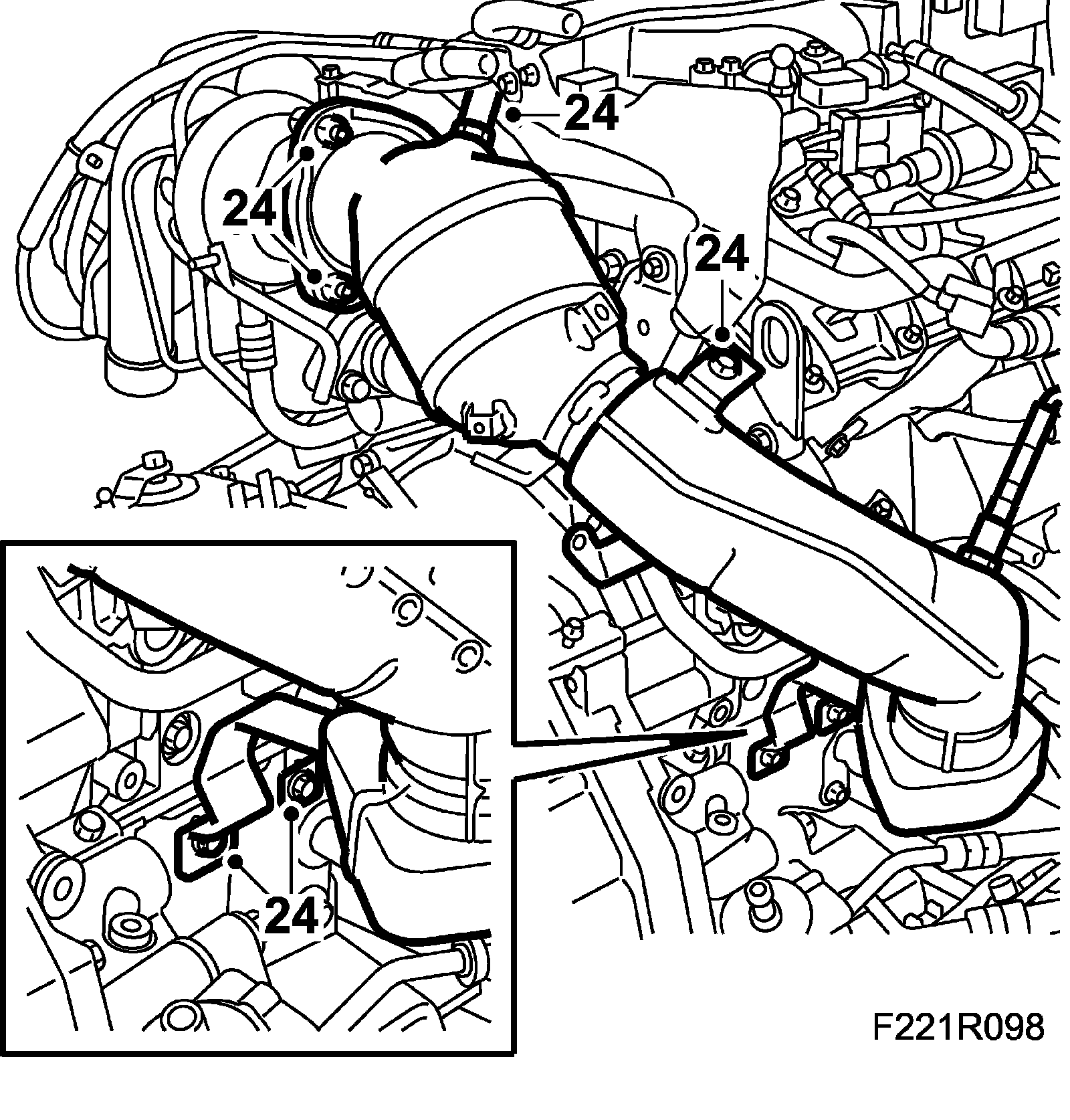 24

24

24

24

F221R098