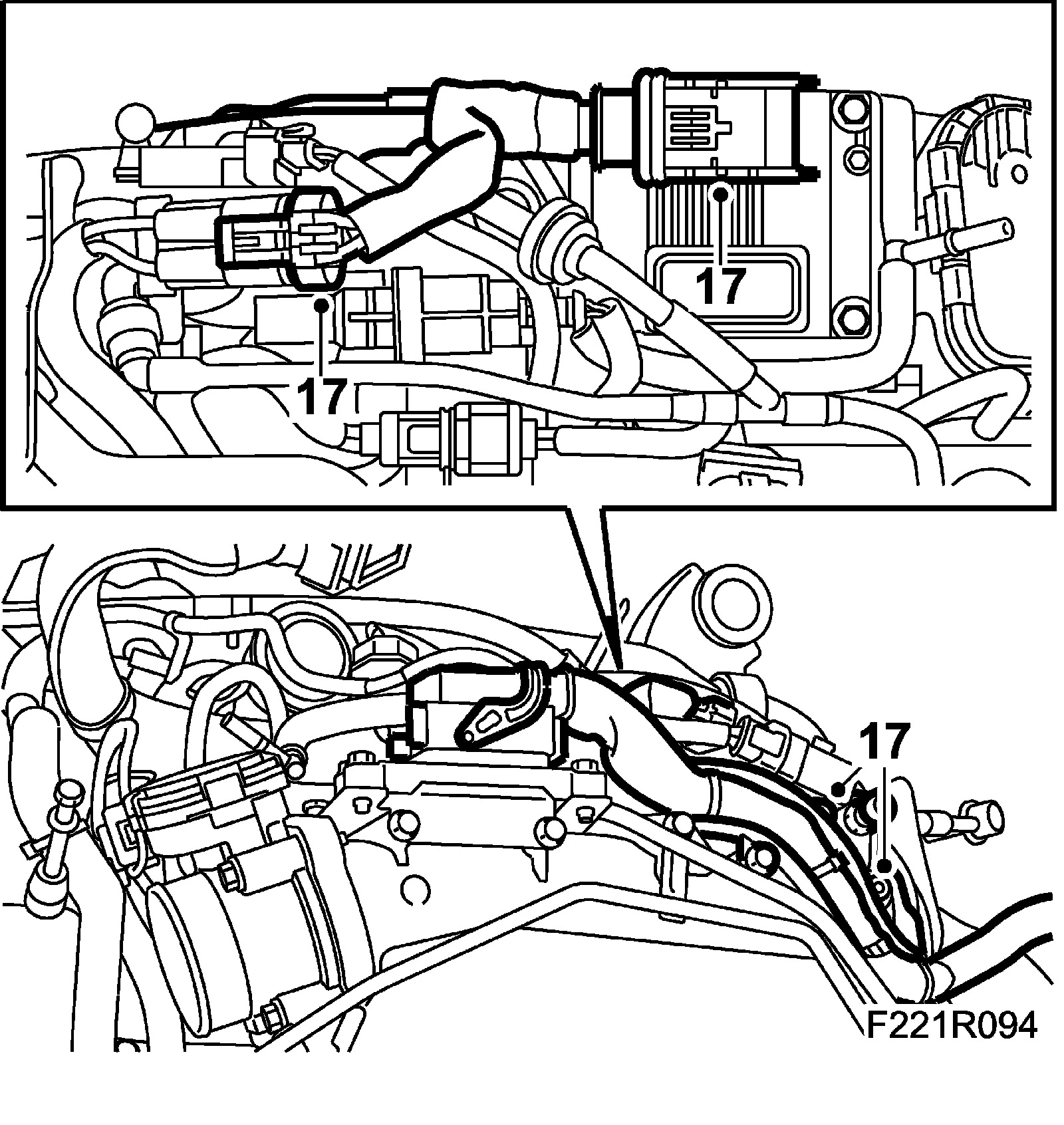 17
17
17
F221R094